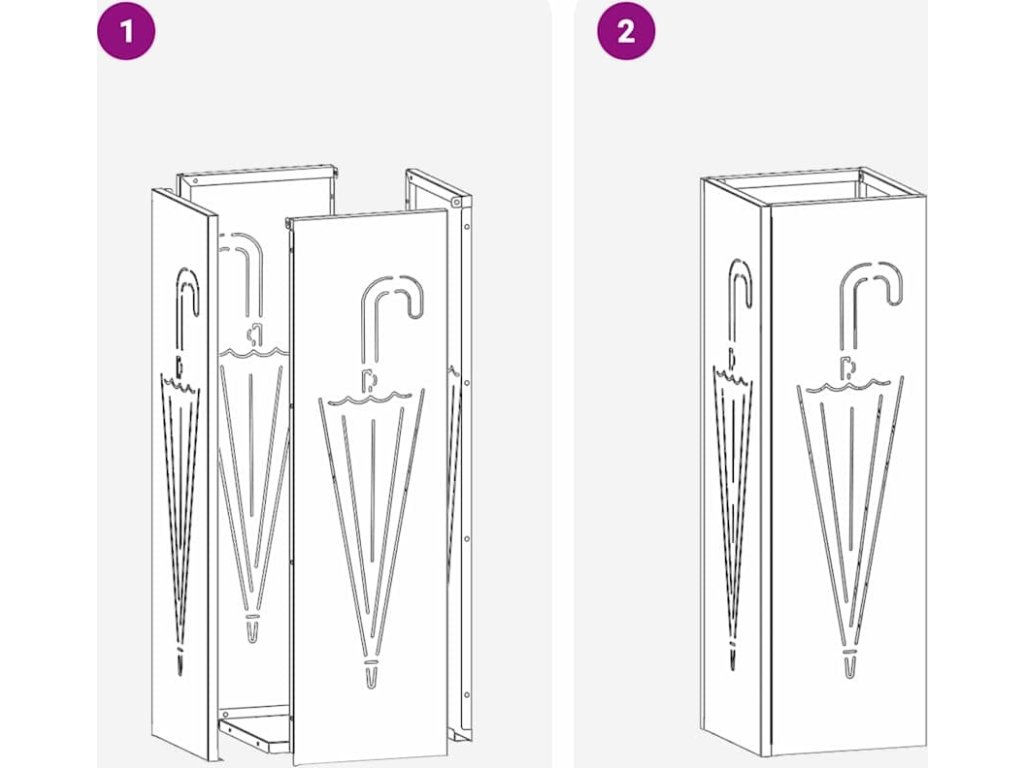 1

2