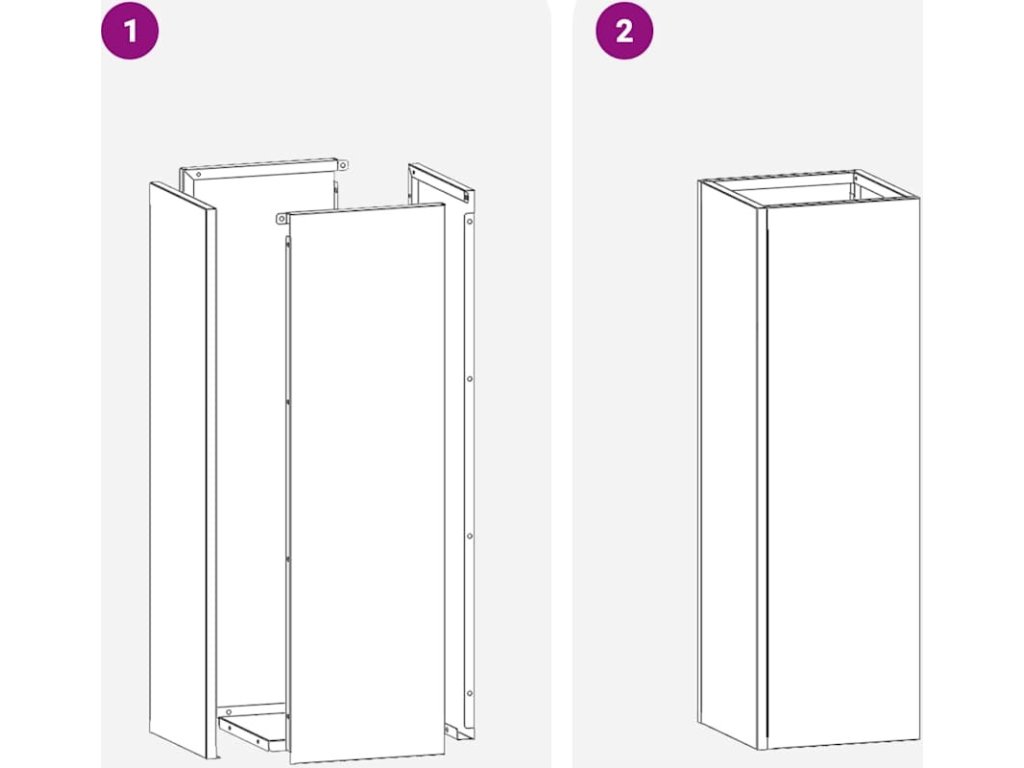 1

2