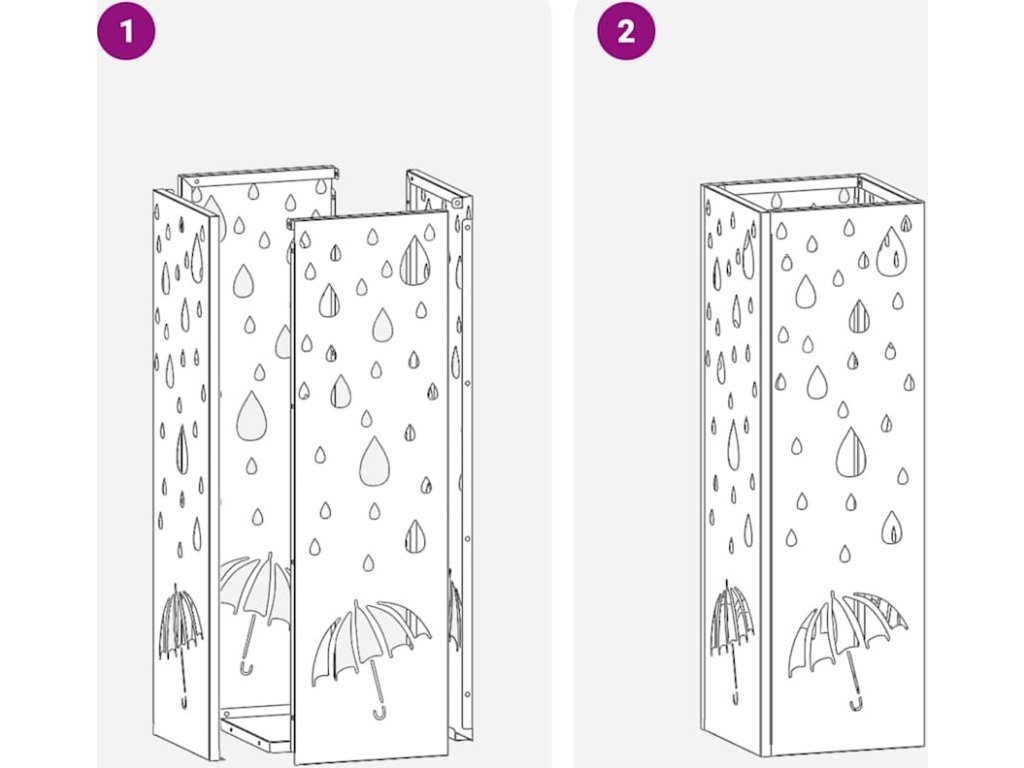 1

2