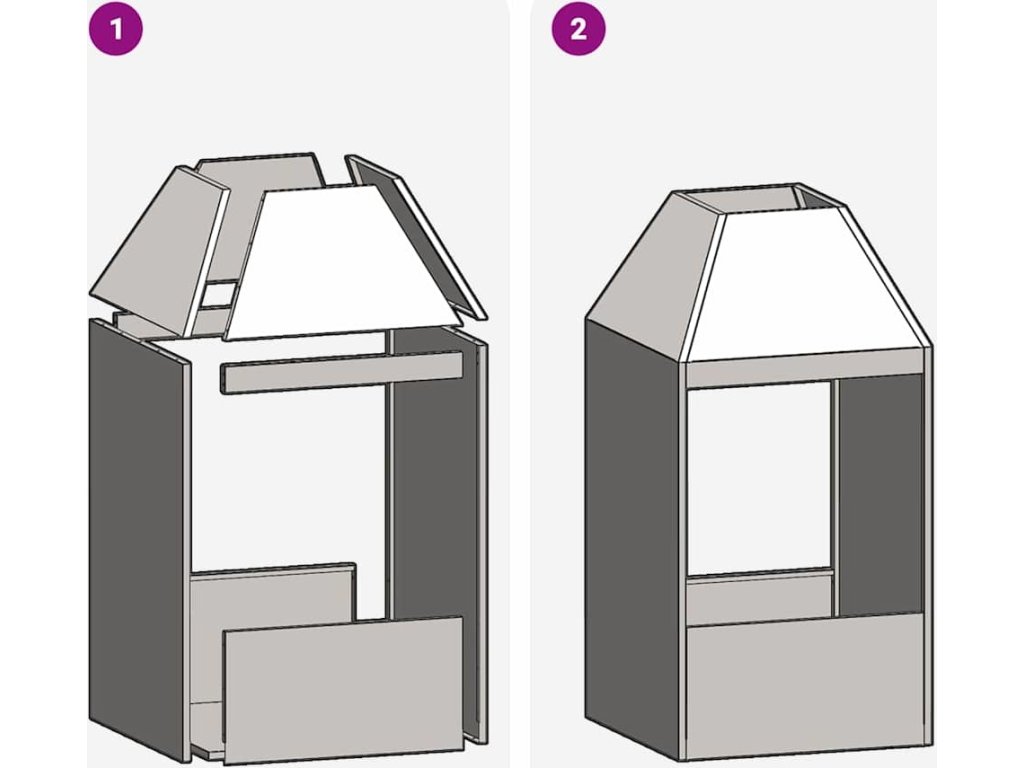 1

2