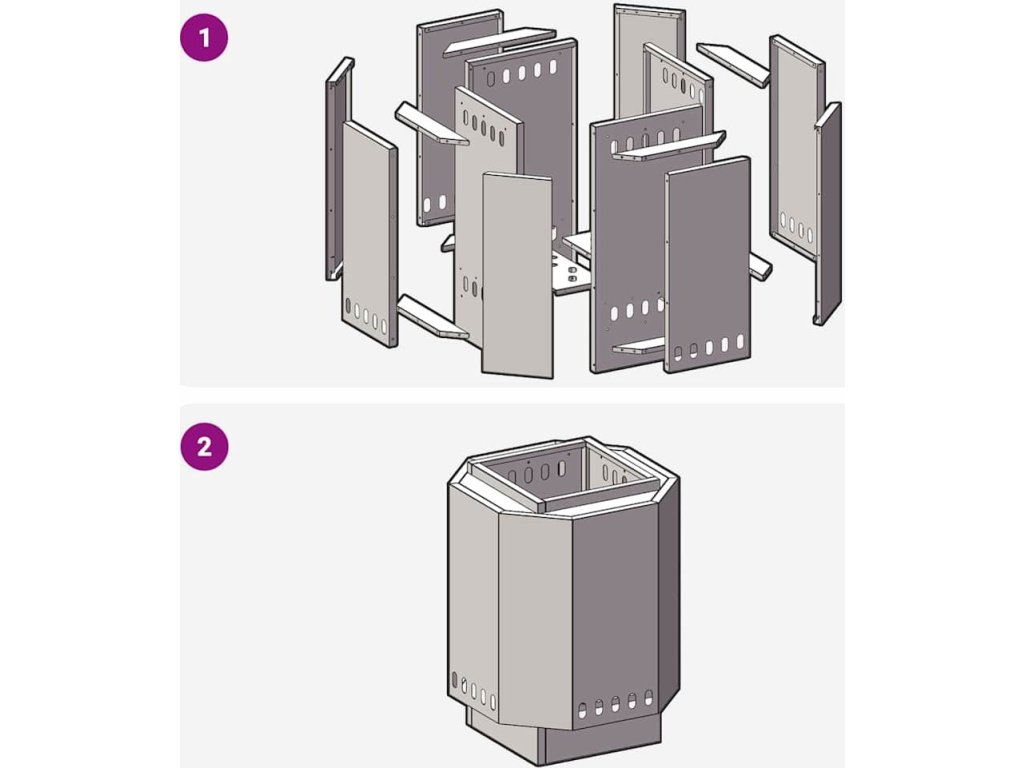 1

2