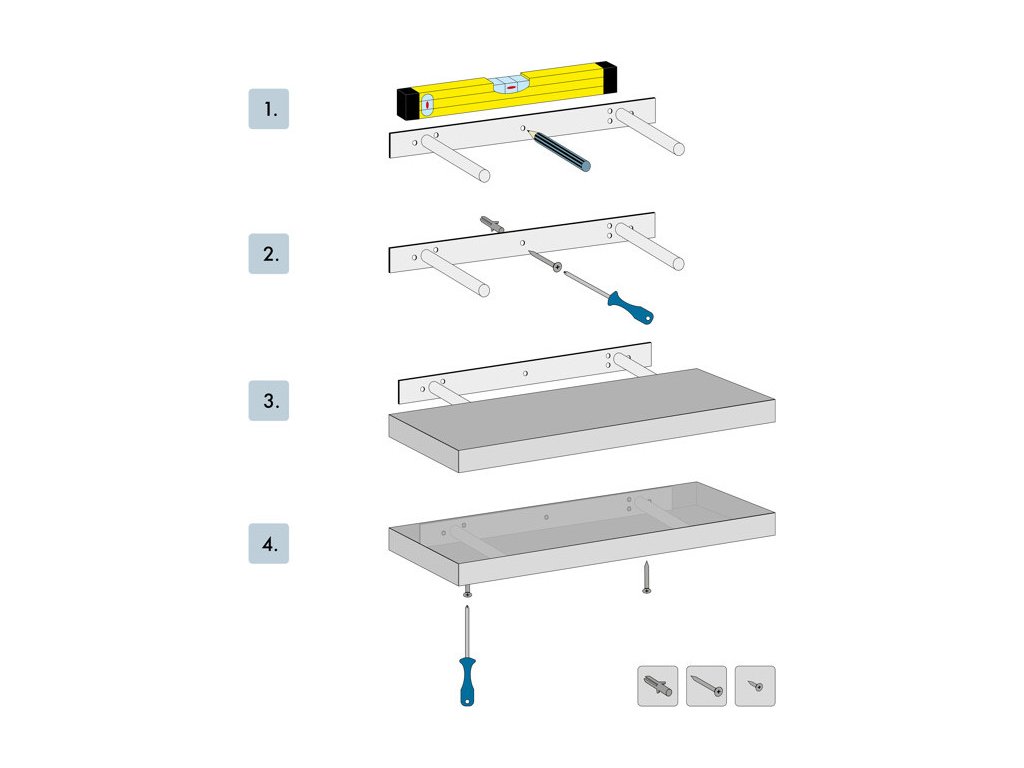 1.

2.

3.

4.