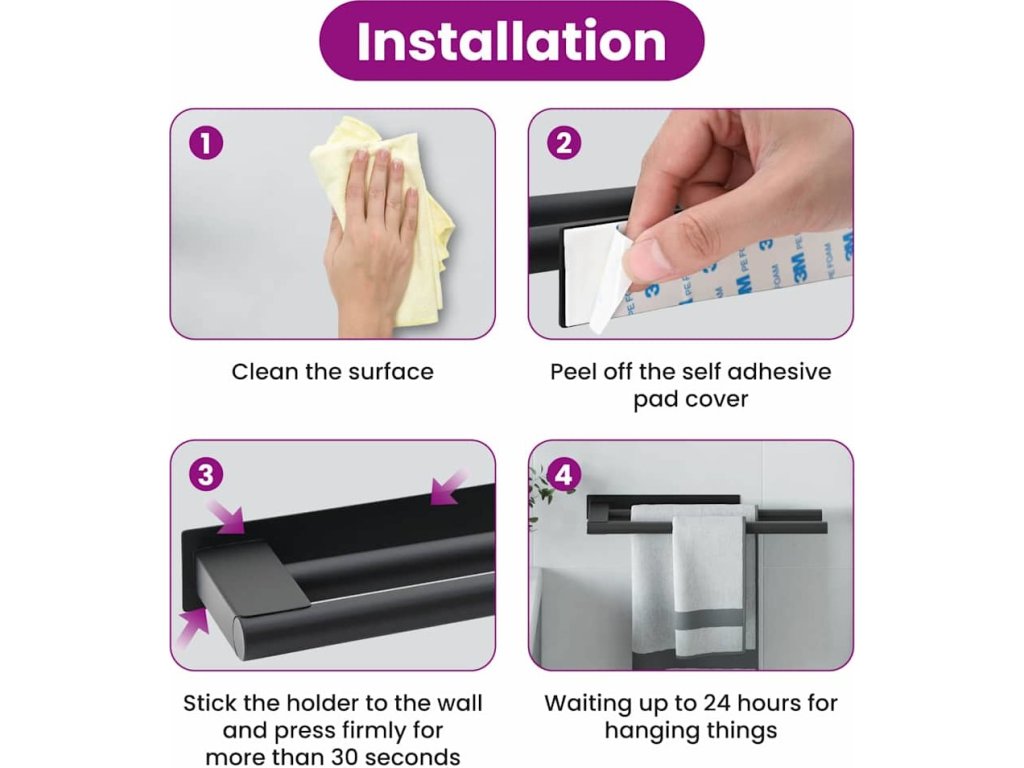 Installation

1

Clean the surface

2

3M PE FOAM

Peel off the self adhesive pad cover

3

Stick the holder to the wall and press firmly for more than 30 seconds

4

Waiting up to 24 hours for hanging things