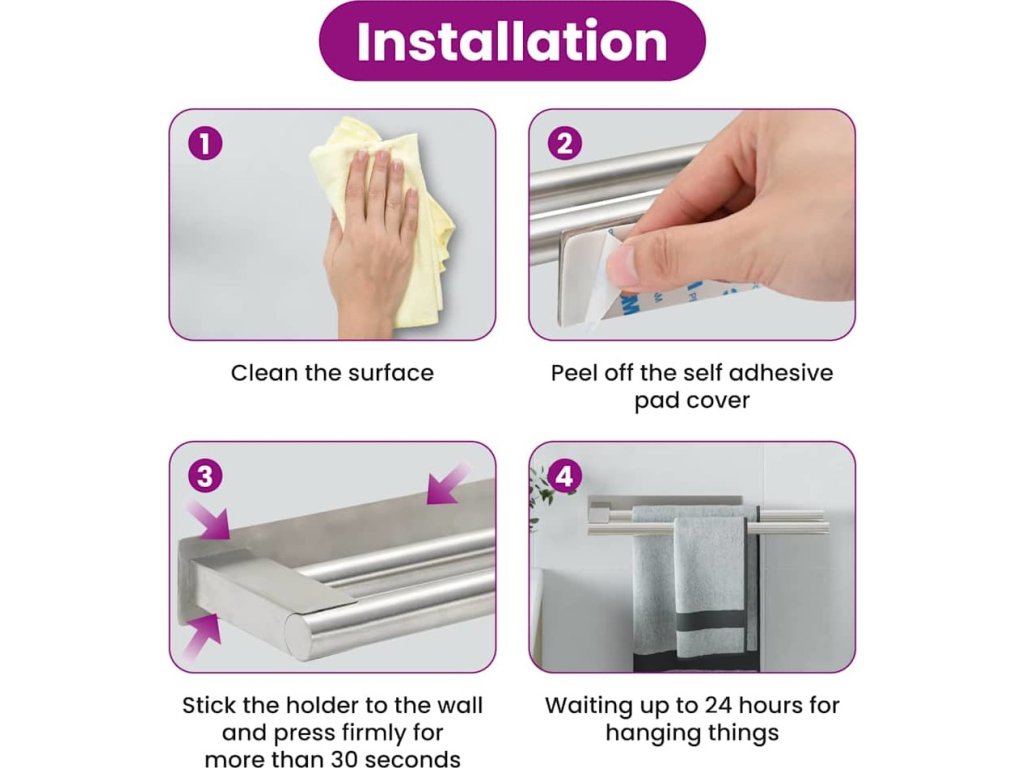 Installation

1

Clean the surface

2

Peel off the self adhesive pad cover

3

Stick the holder to the wall and press firmly for more than 30 seconds

4

Waiting up to 24 hours for hanging things