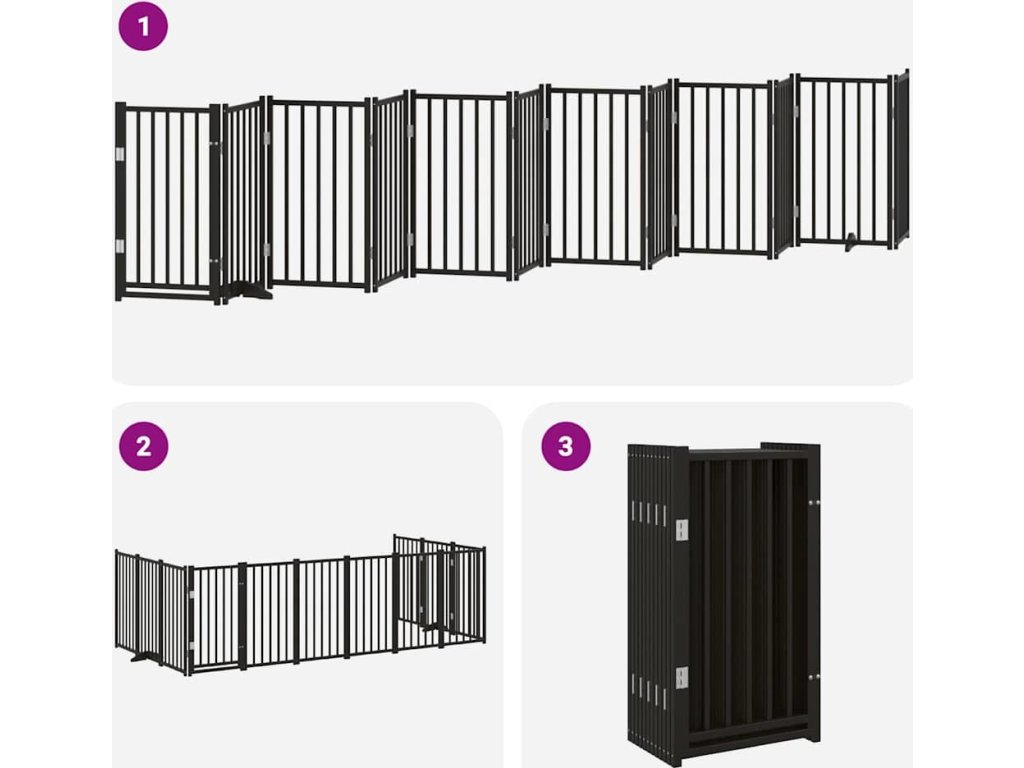 1

2

3