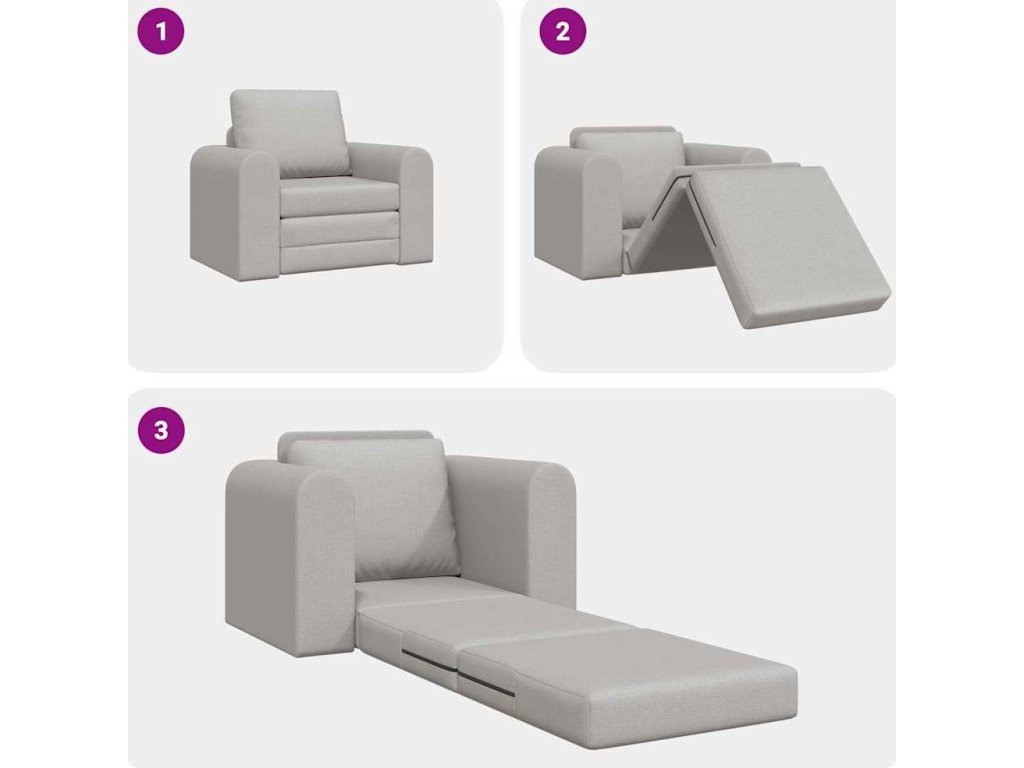 1

2

3