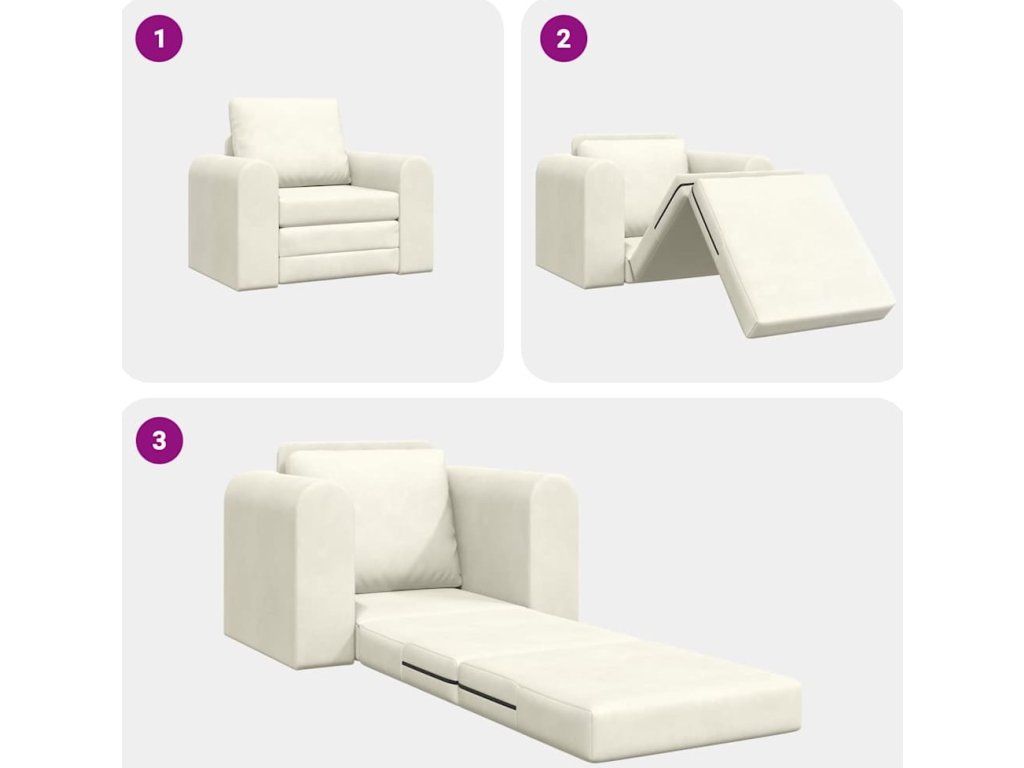 1

2

3