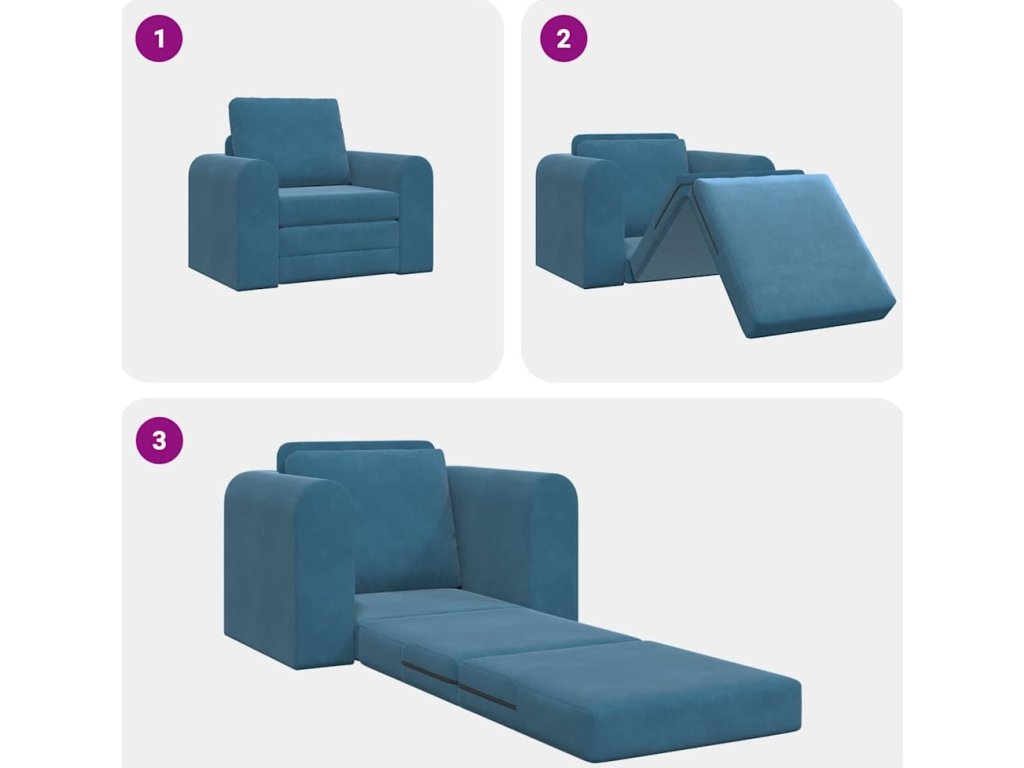 1

2

3