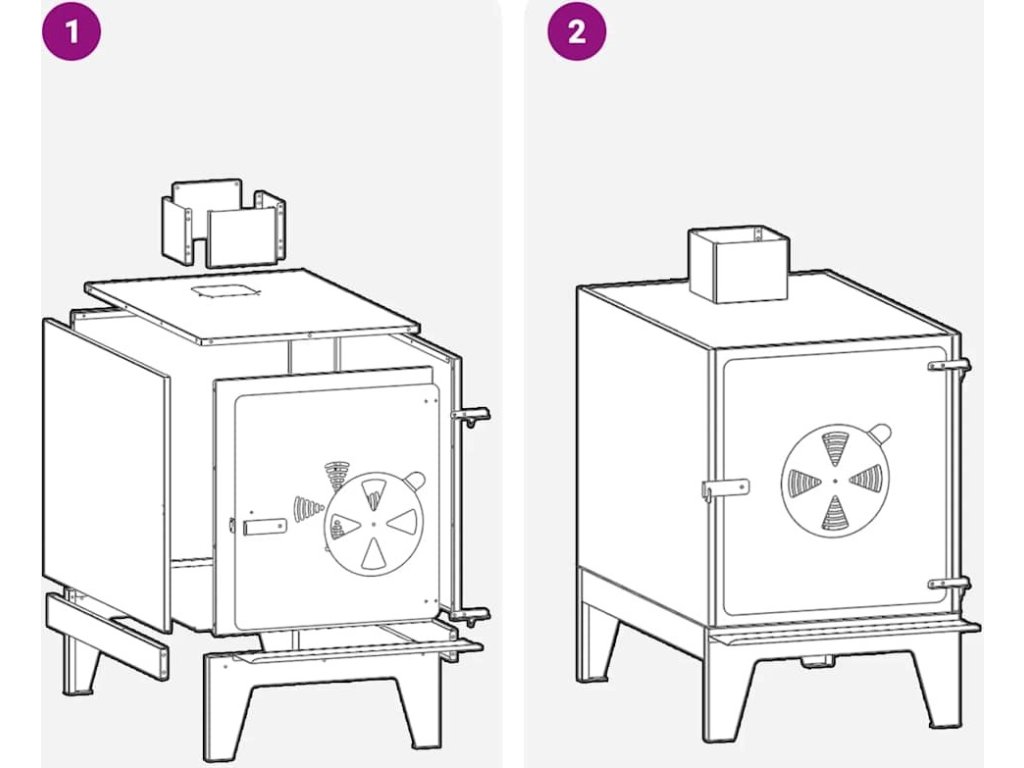 1

2