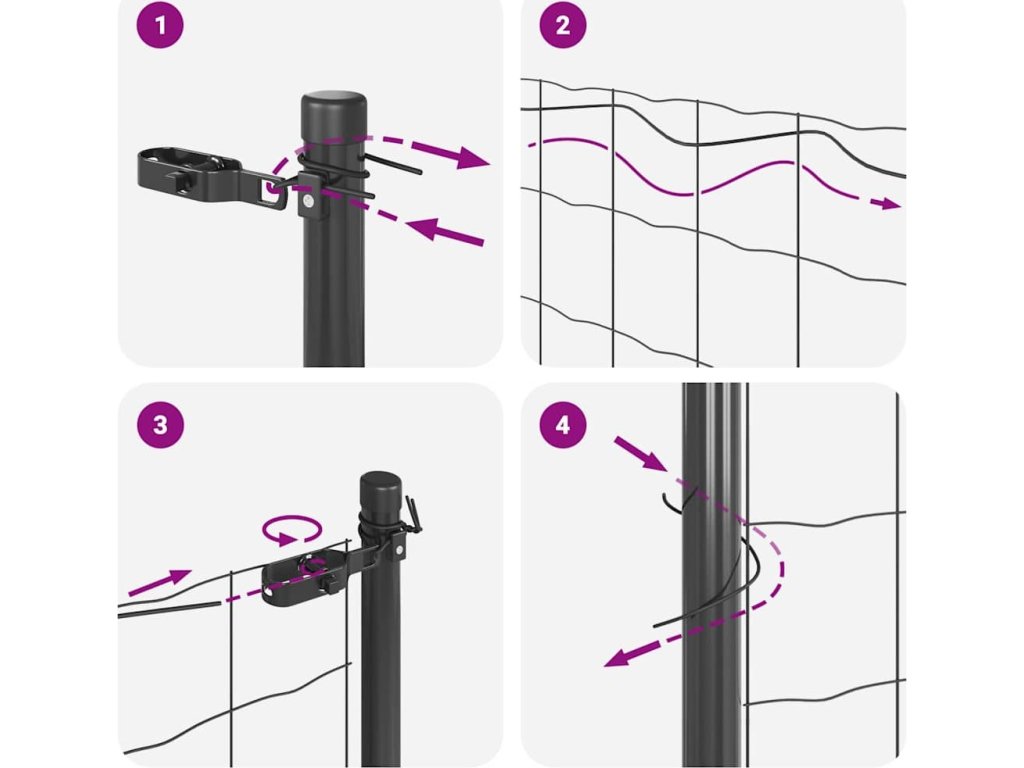 1

2

3

4