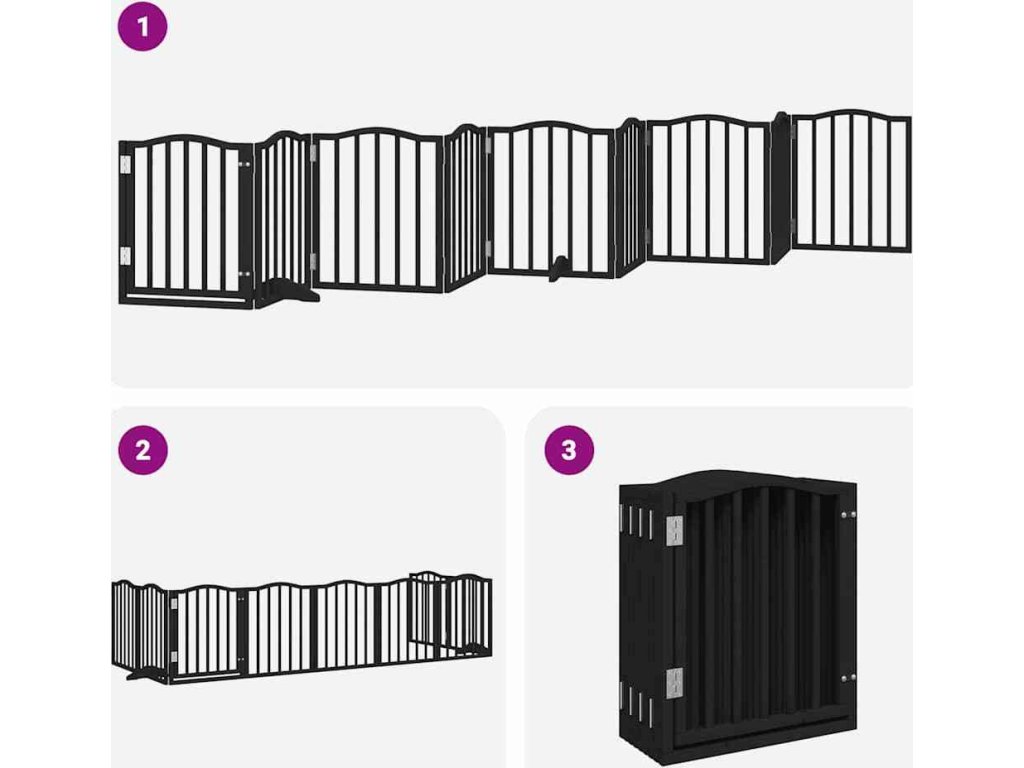 1

2

3