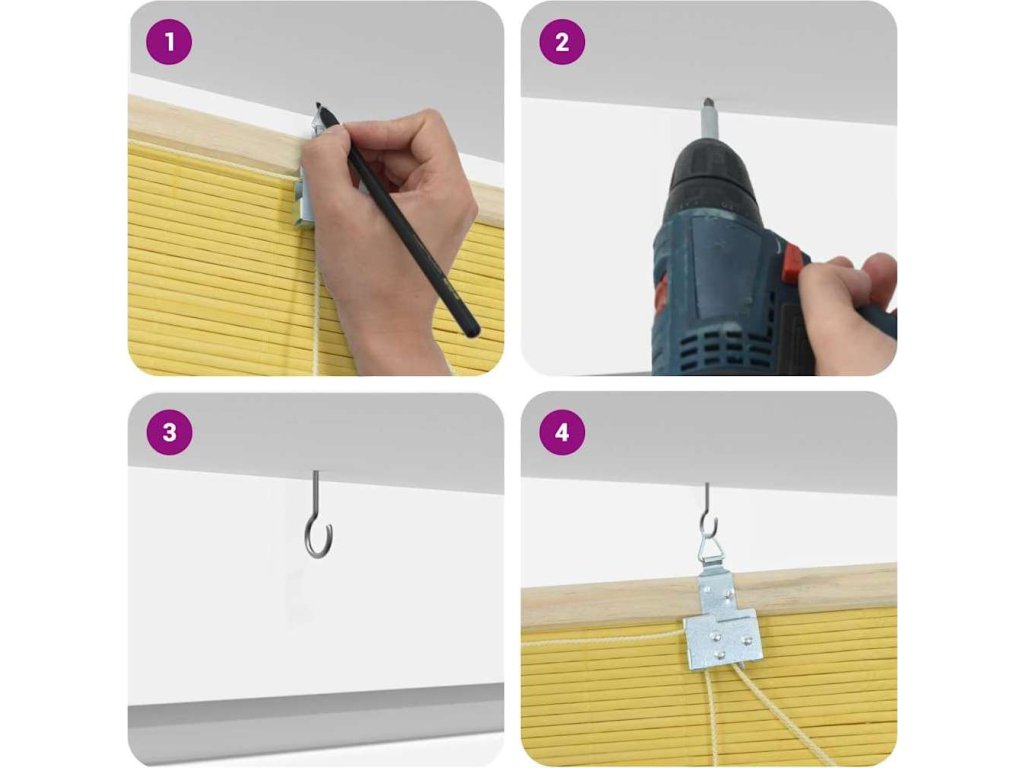 1

2

3

4