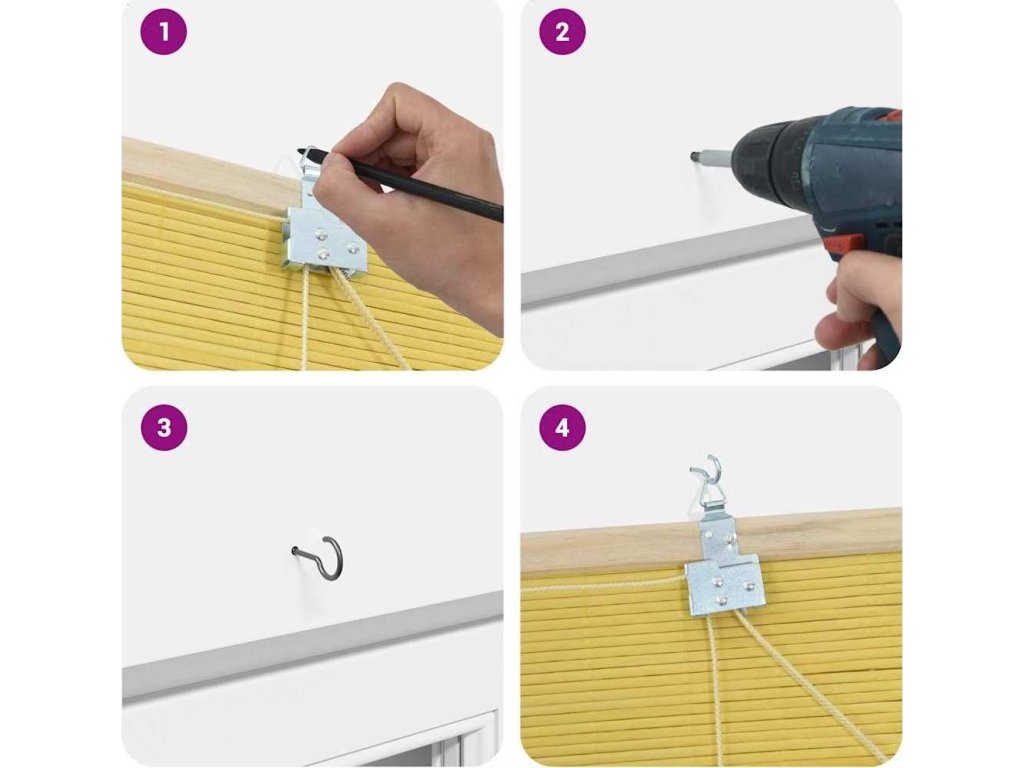 1

2

3

4