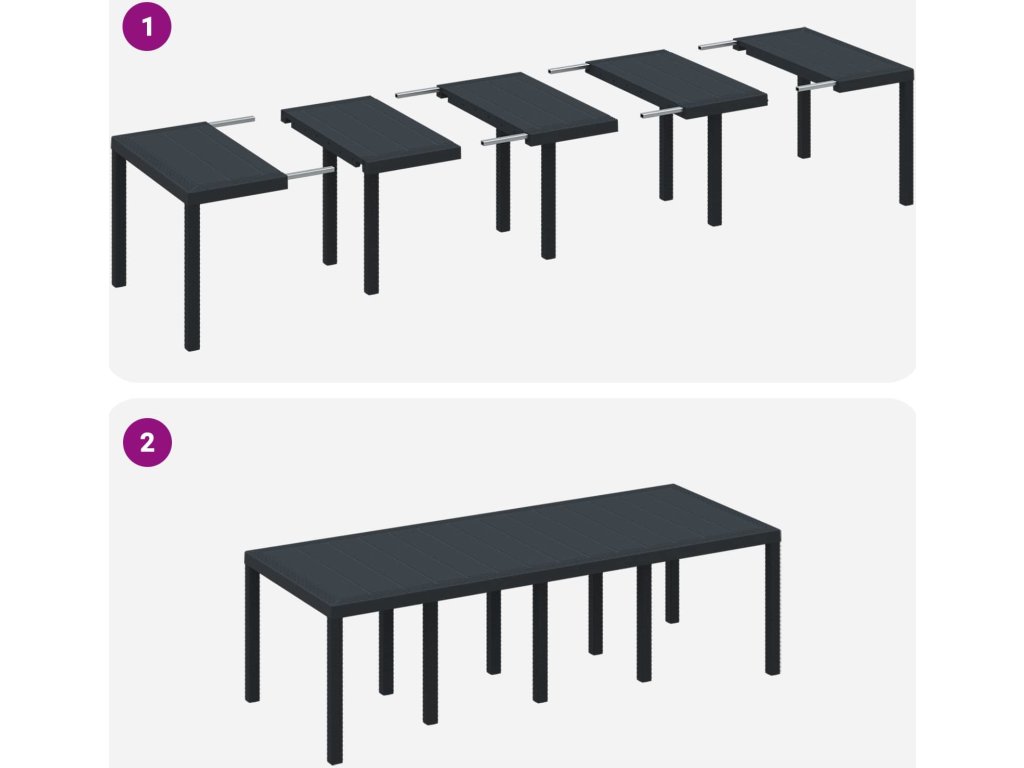 1

2