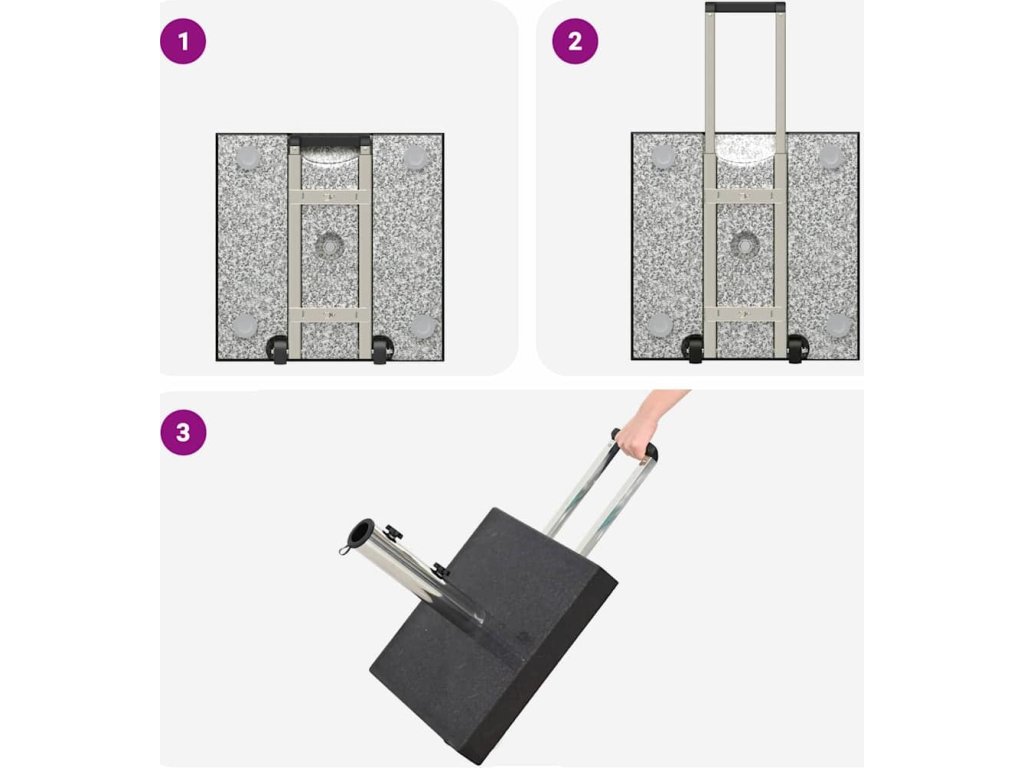 1

2

3