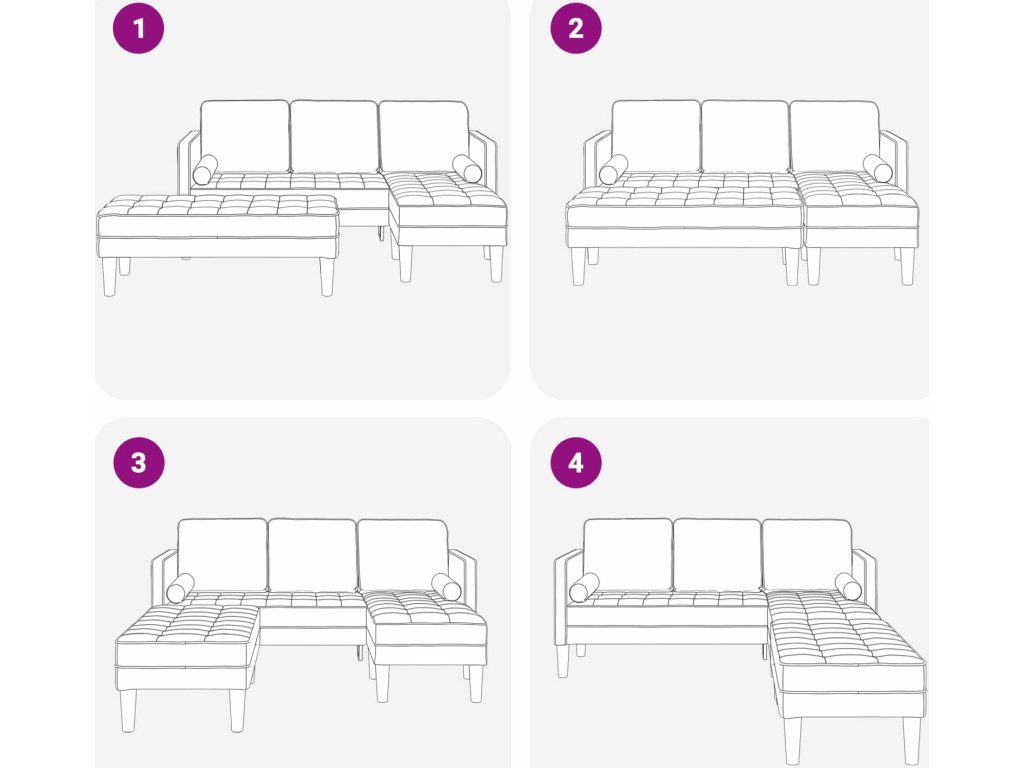 1

2

3

4