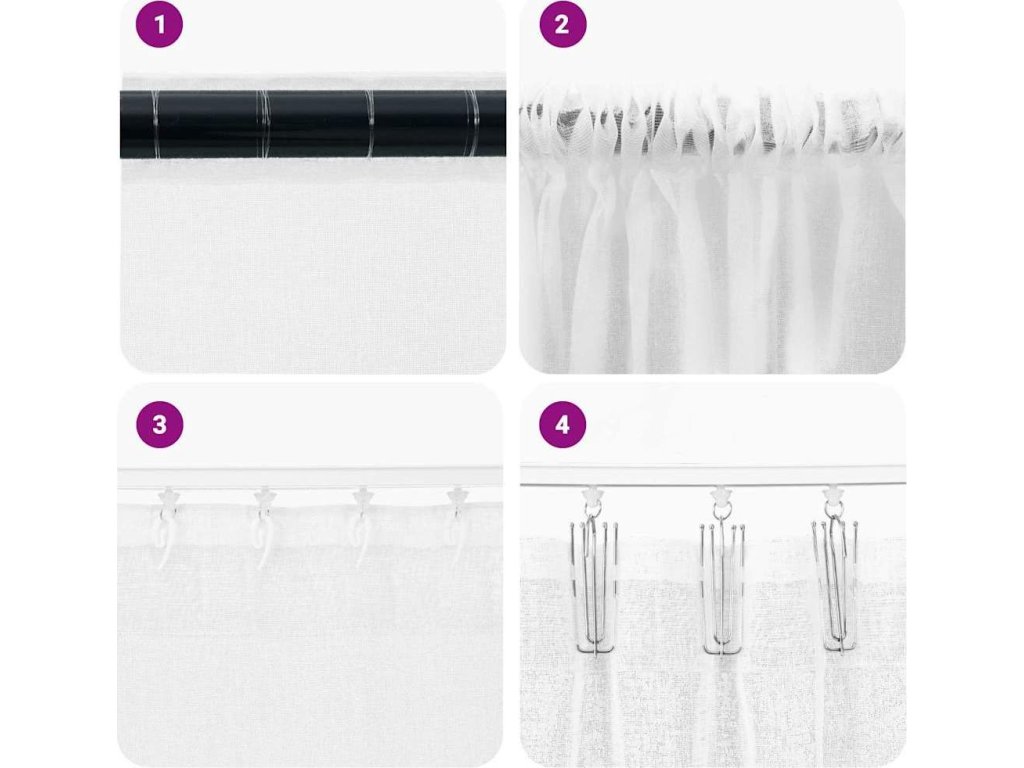 1

2

3

4