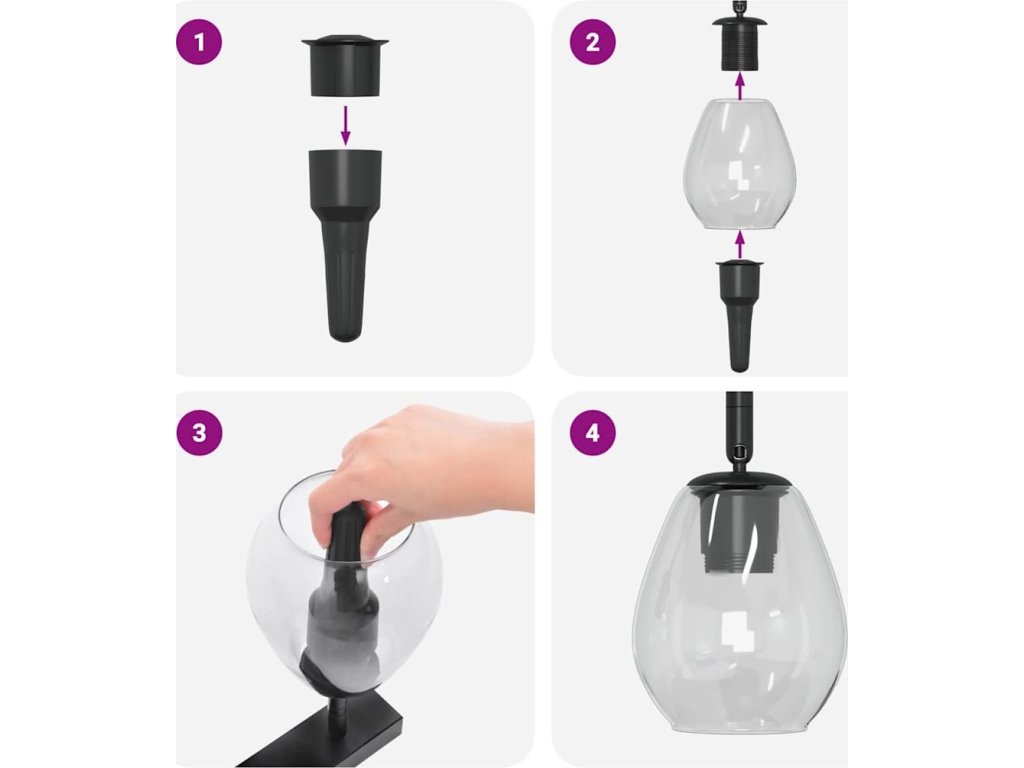 1

2

3

4