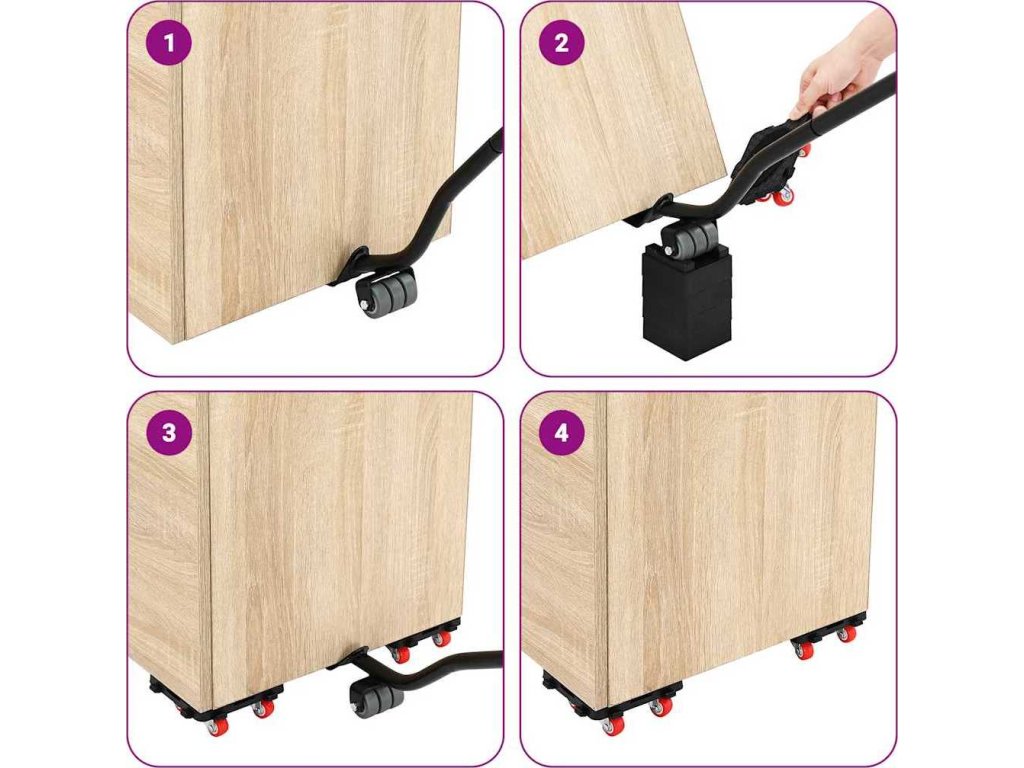 1

2

3

4