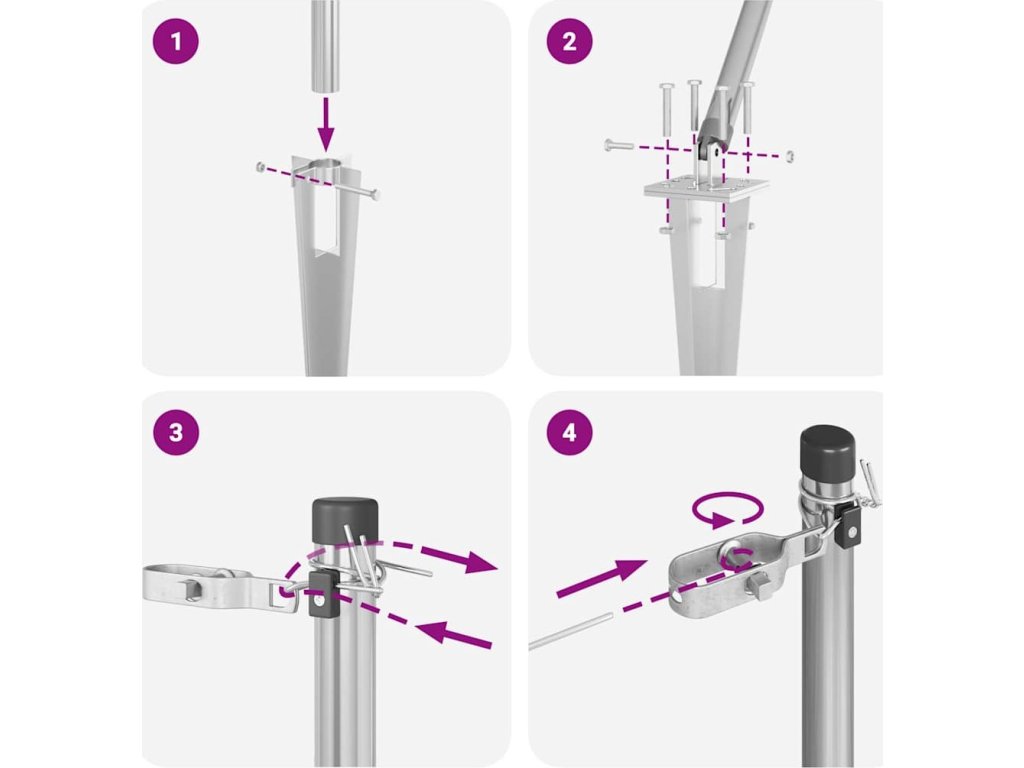 1

2

3

4