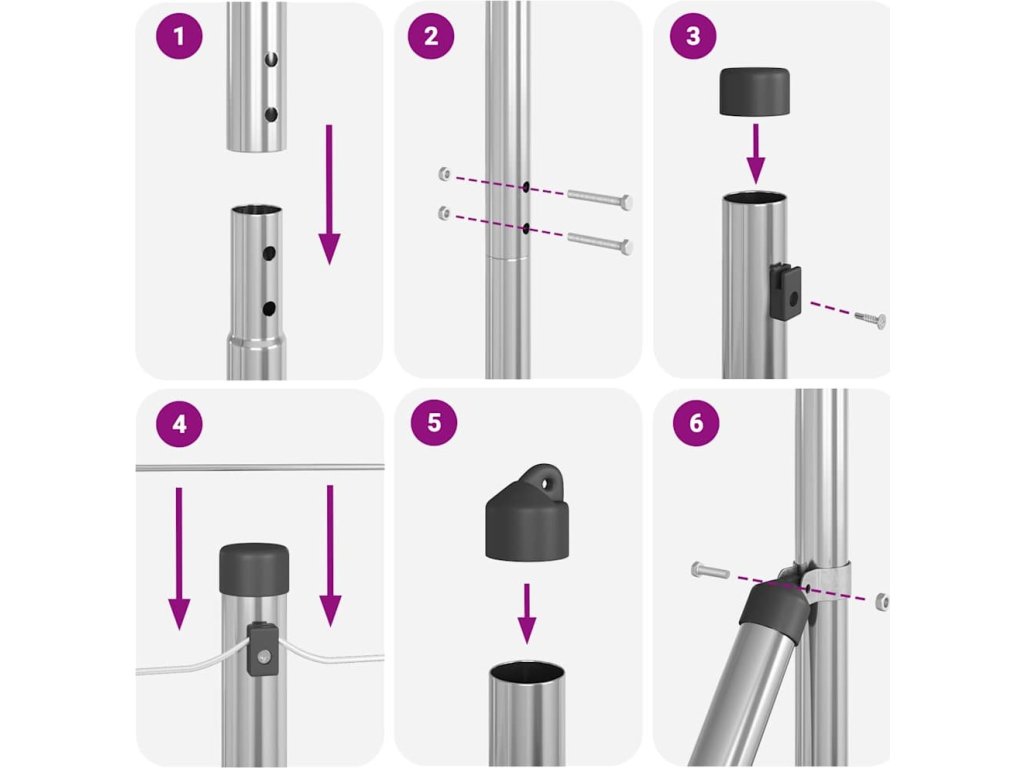 1
2
3
4
5
6