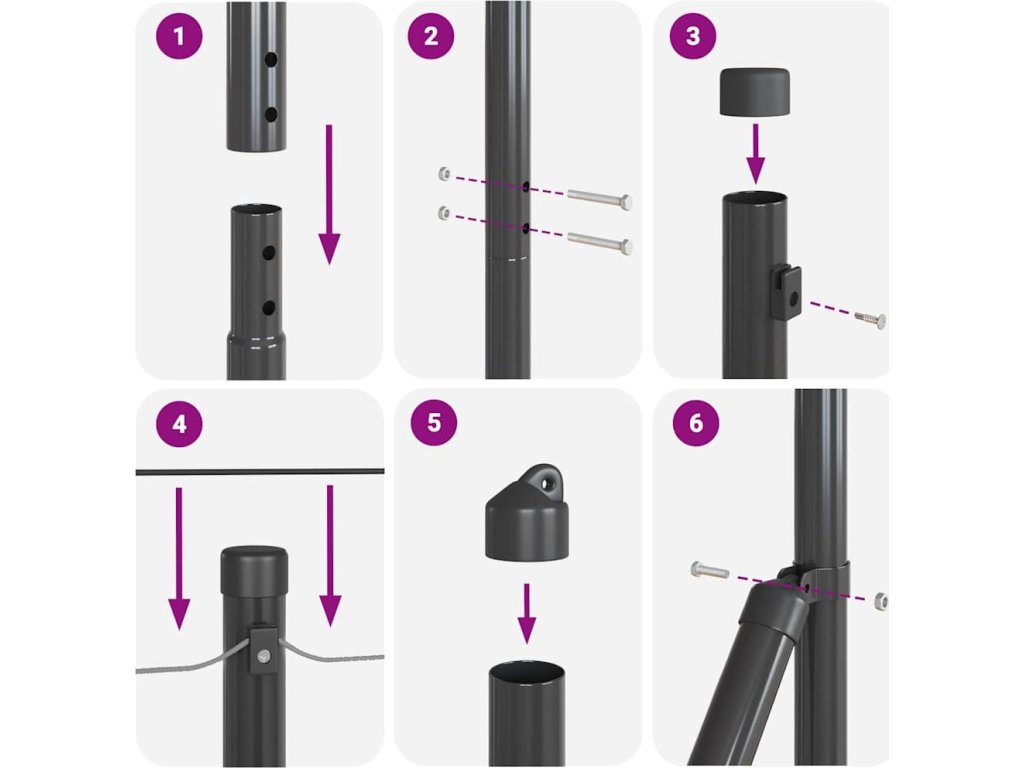 1

2

3

4

5

6