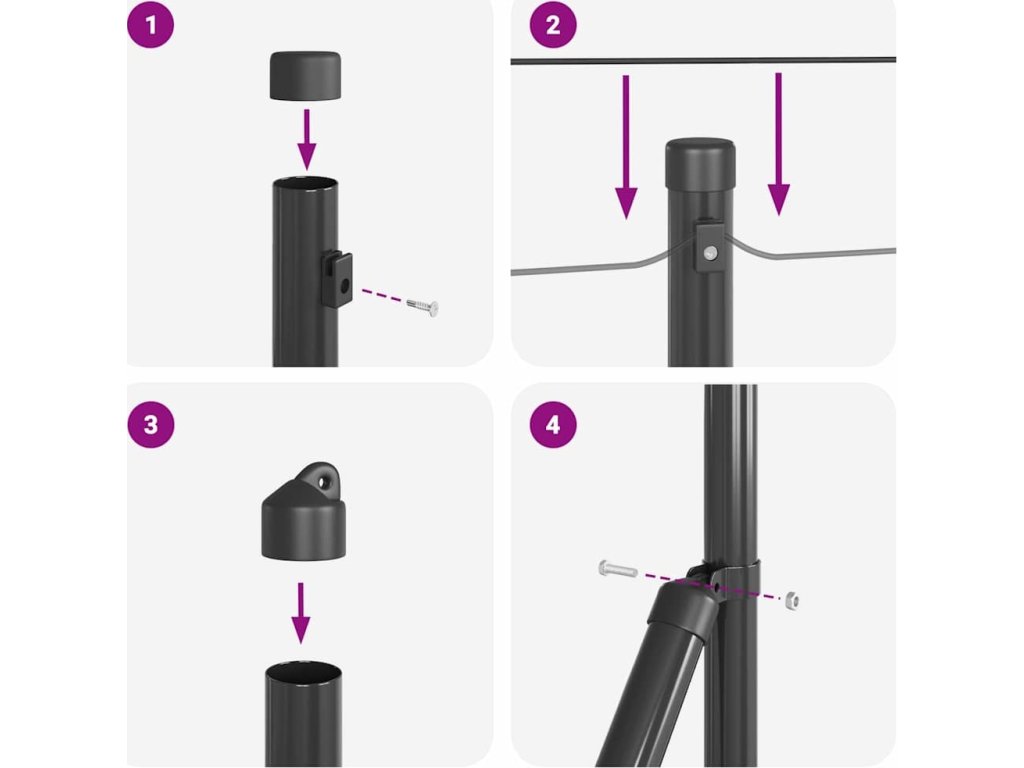 1

2

3

4