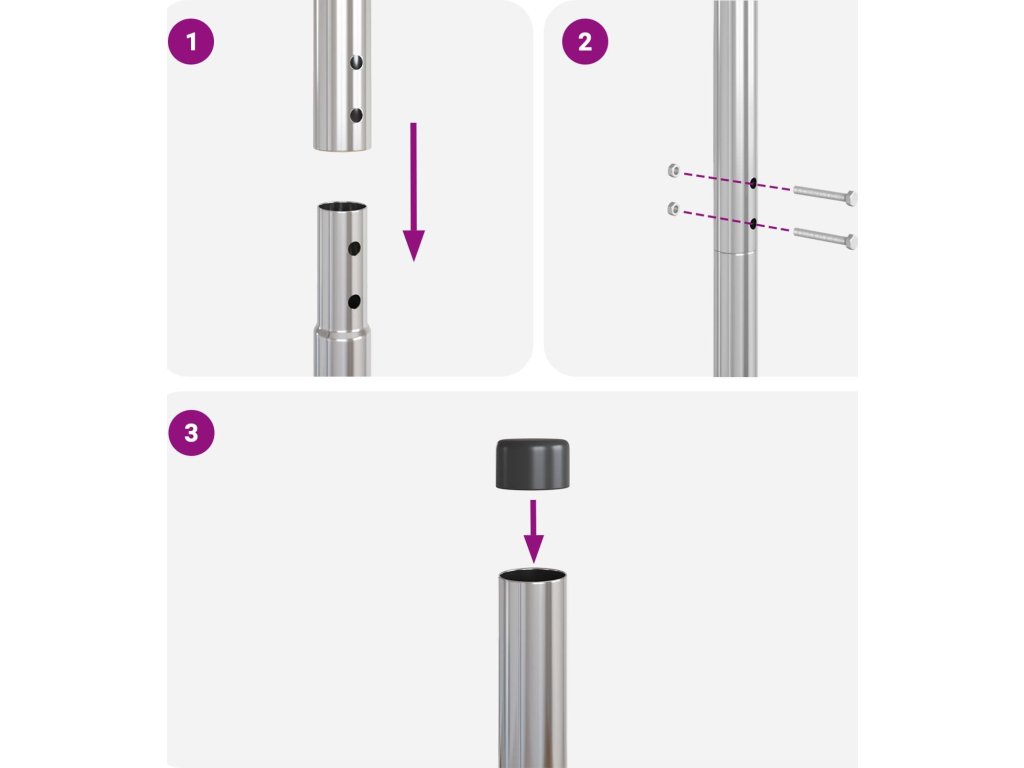 1

2

3