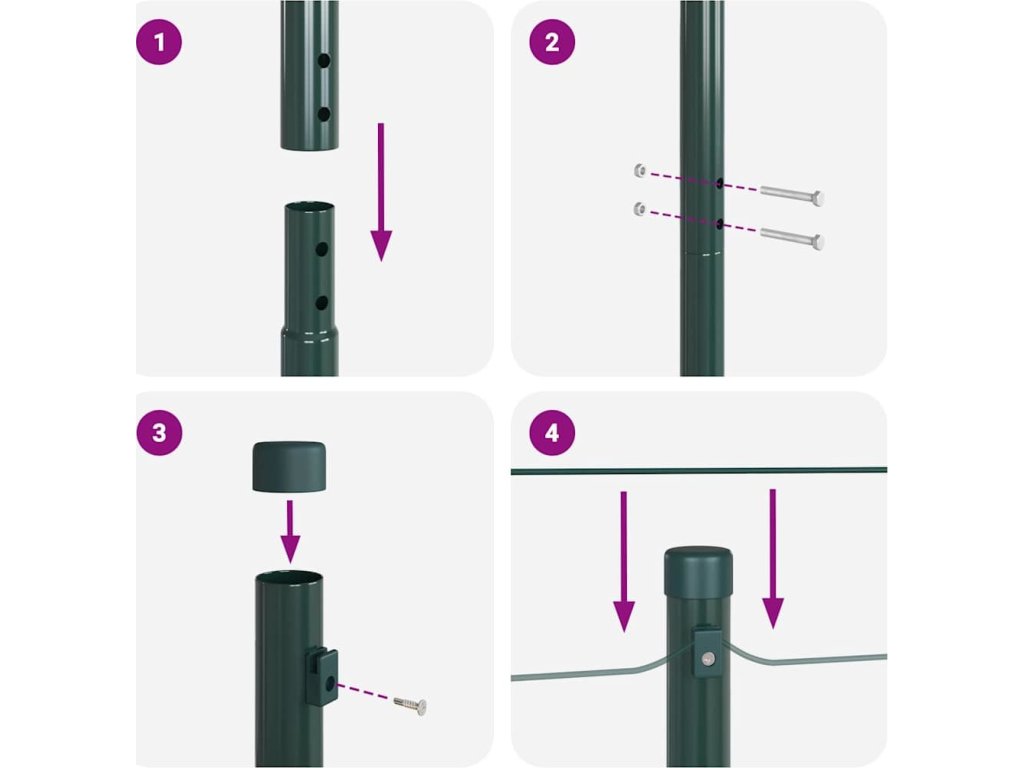 1

2

3

4