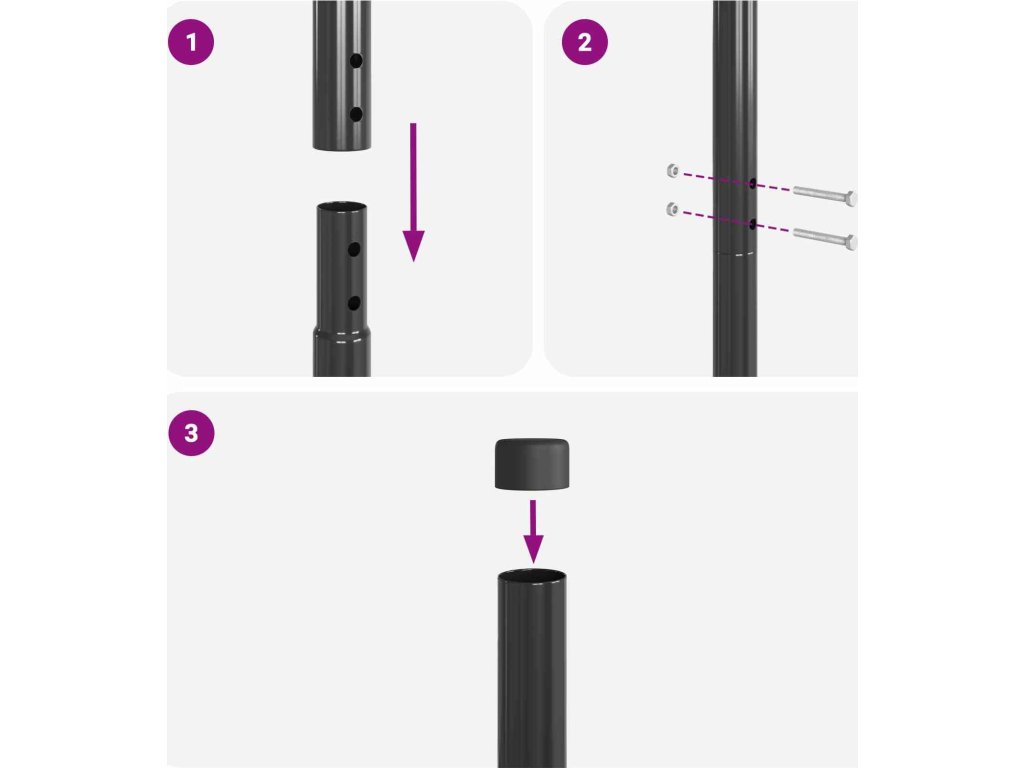 1

2

3