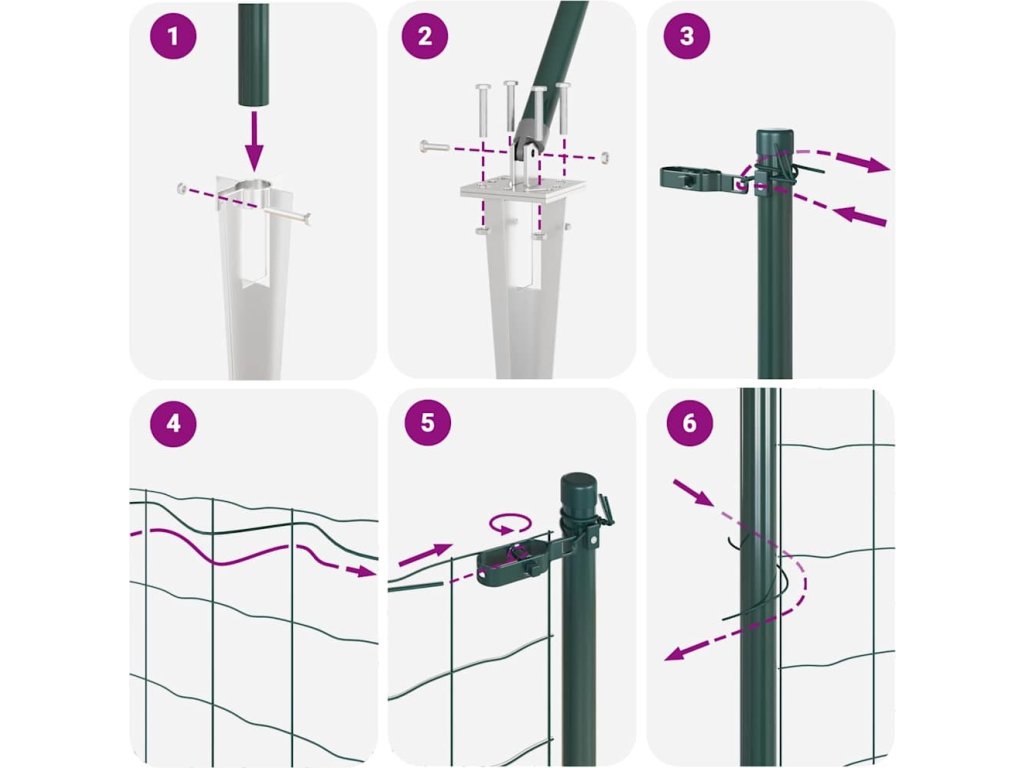 1
2
3
4
5
6