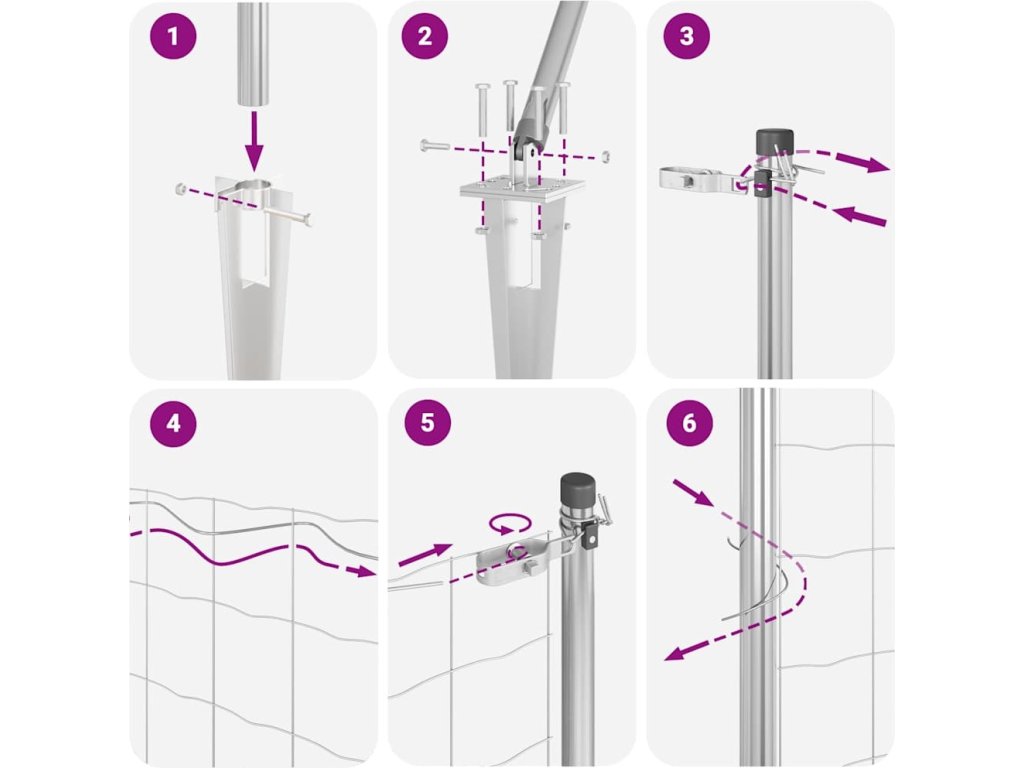 1
2
3
4
5
6