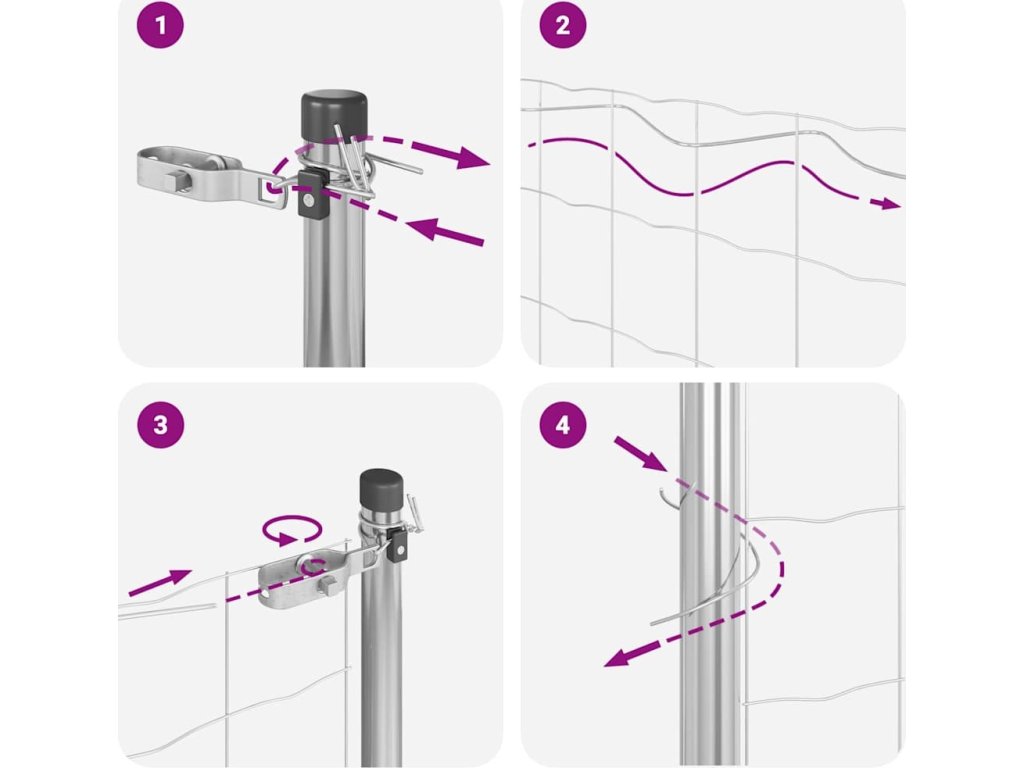 1
2
3
4