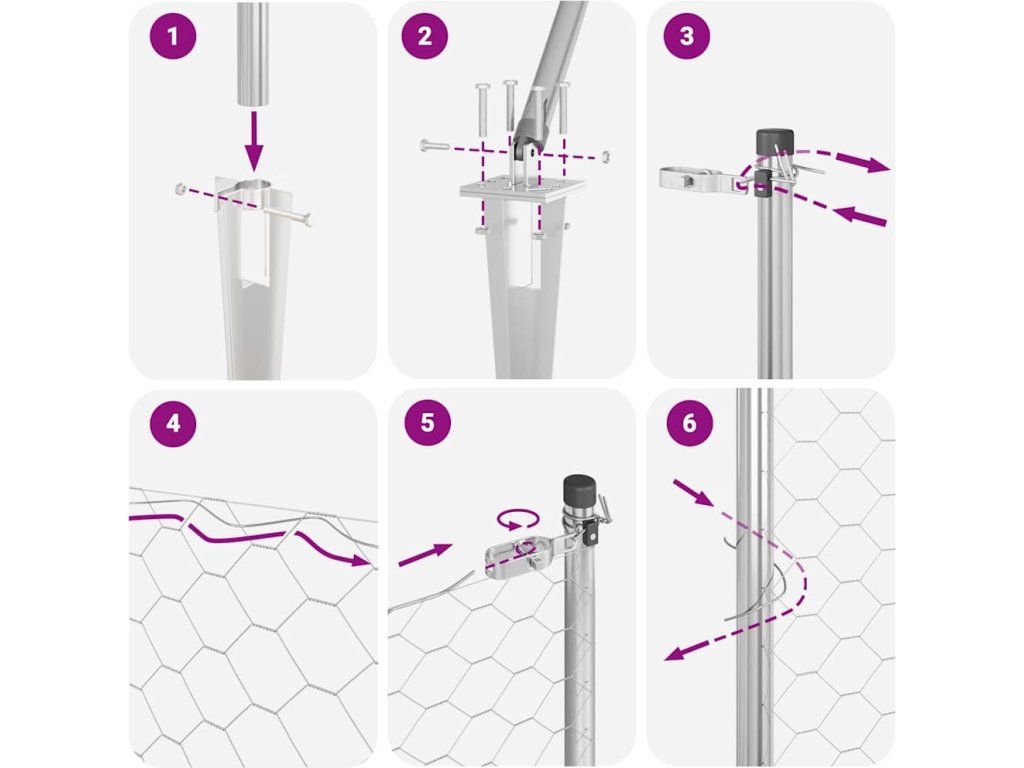 1

2

3

4

5

6