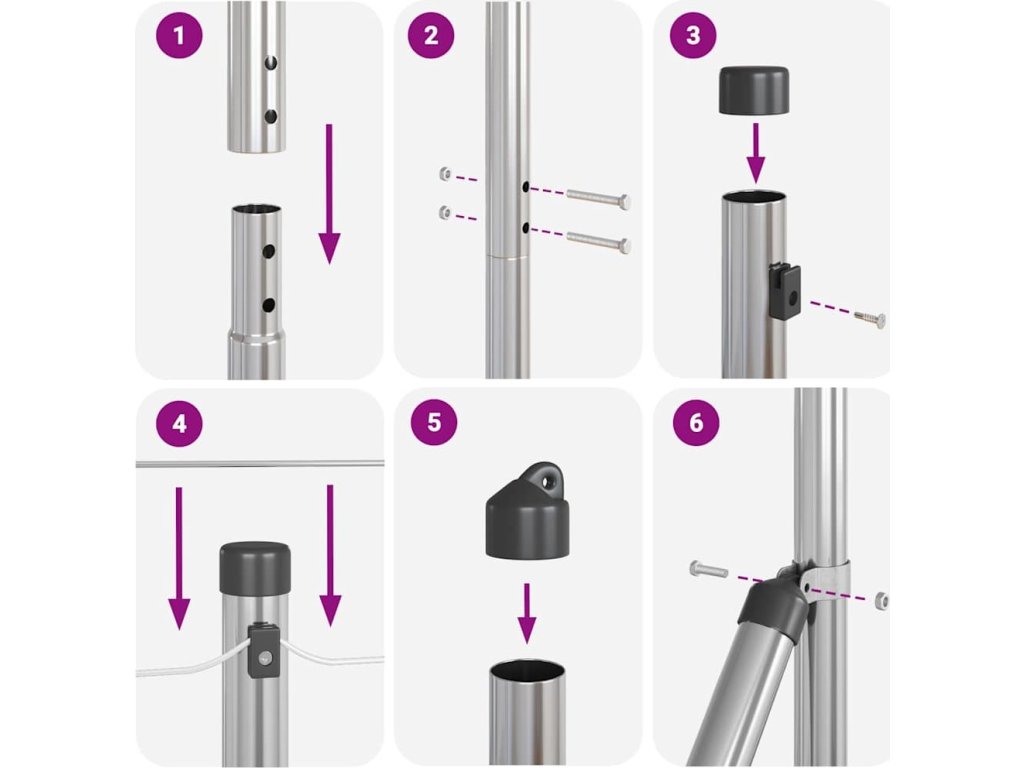 1

2

3

4

5

6