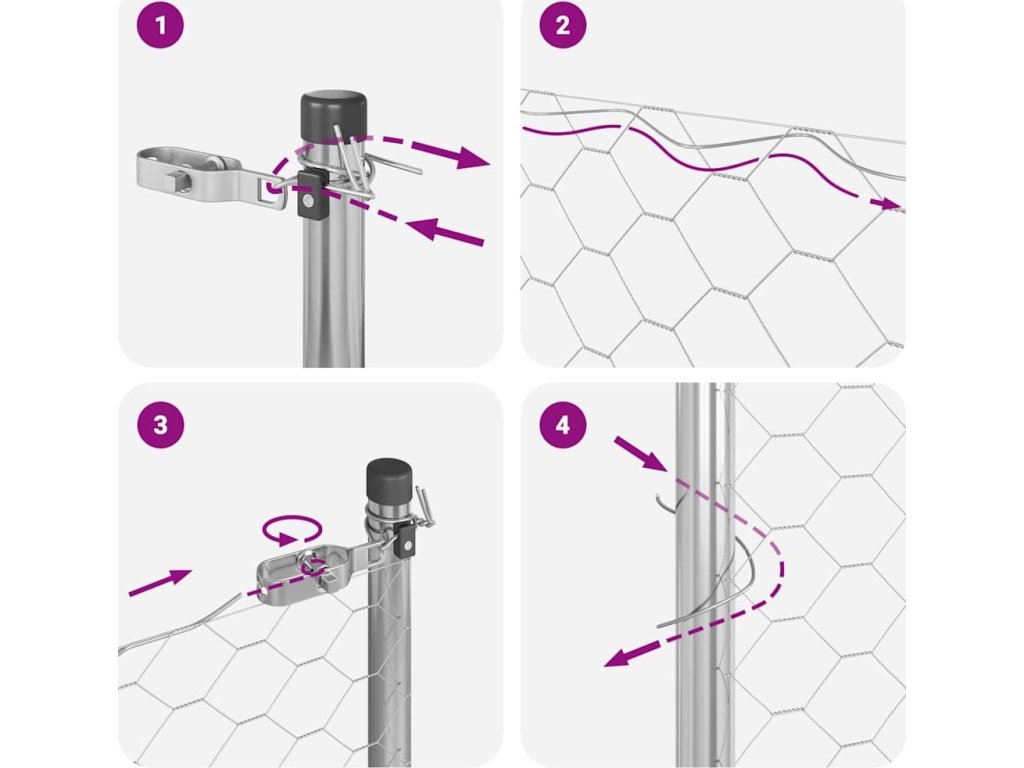 1

2

3

4