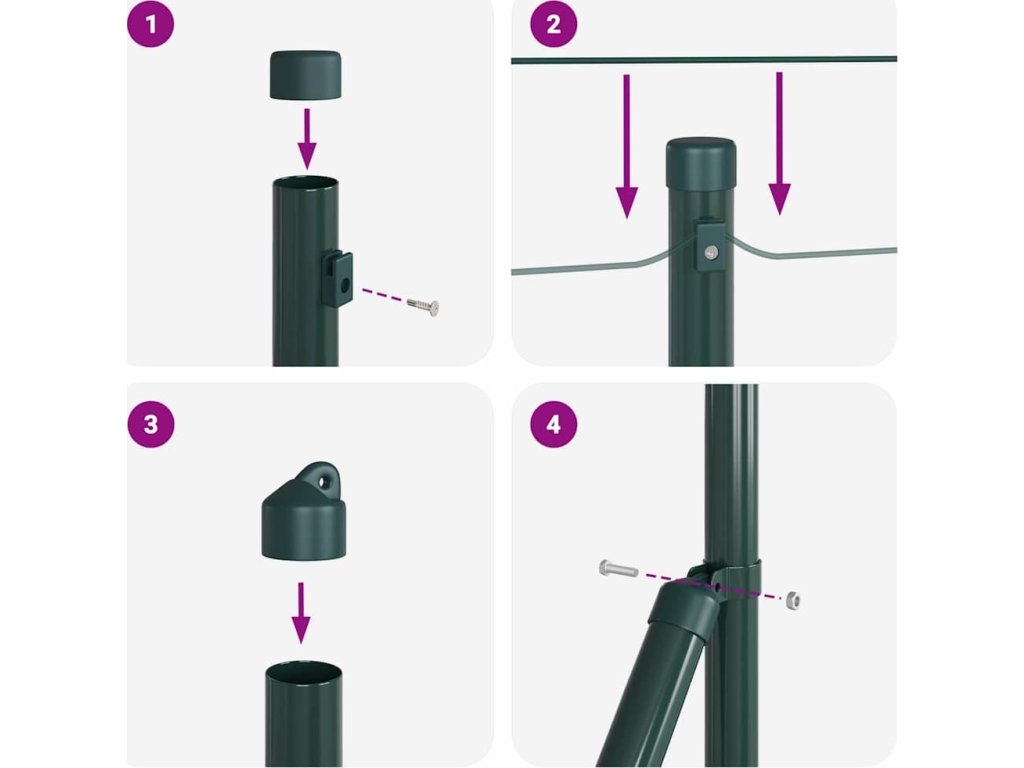 1

2

3

4