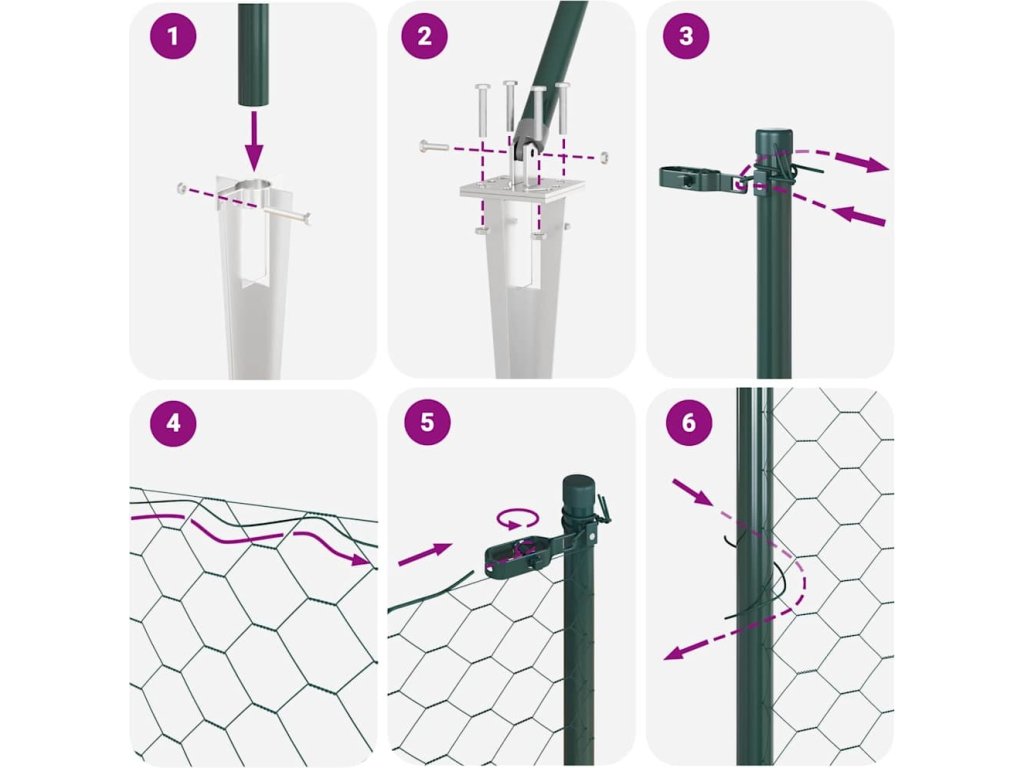 1

2

3

4

5

6