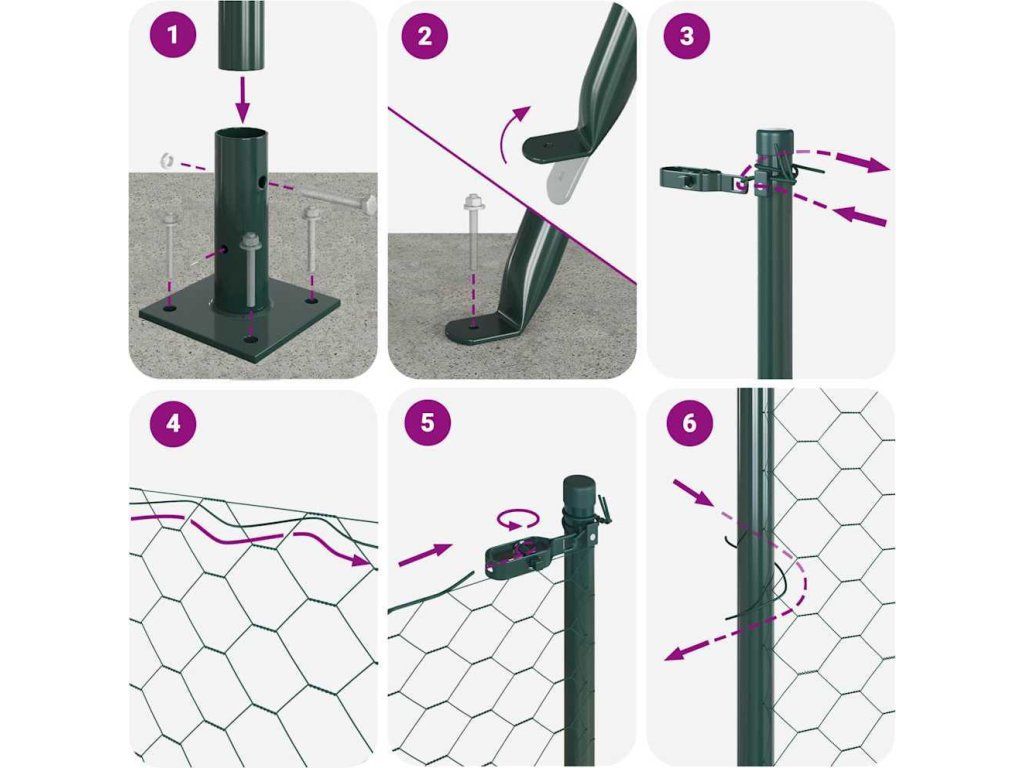 1

2

3

4

5

6