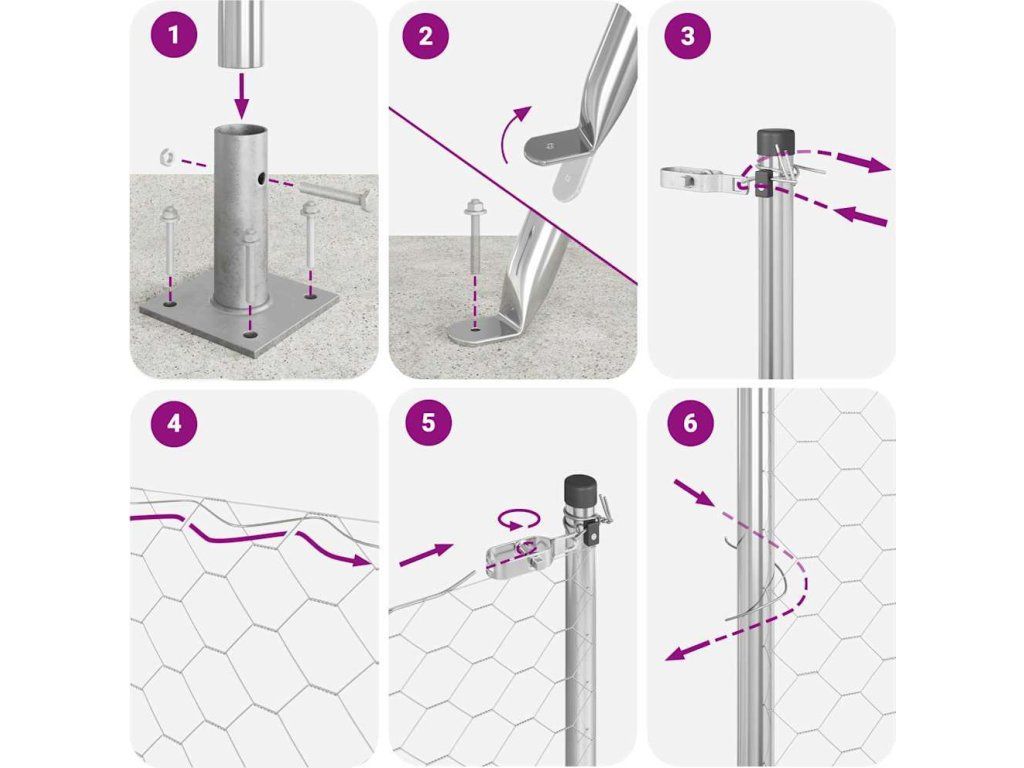 1

2

3

4

5

6