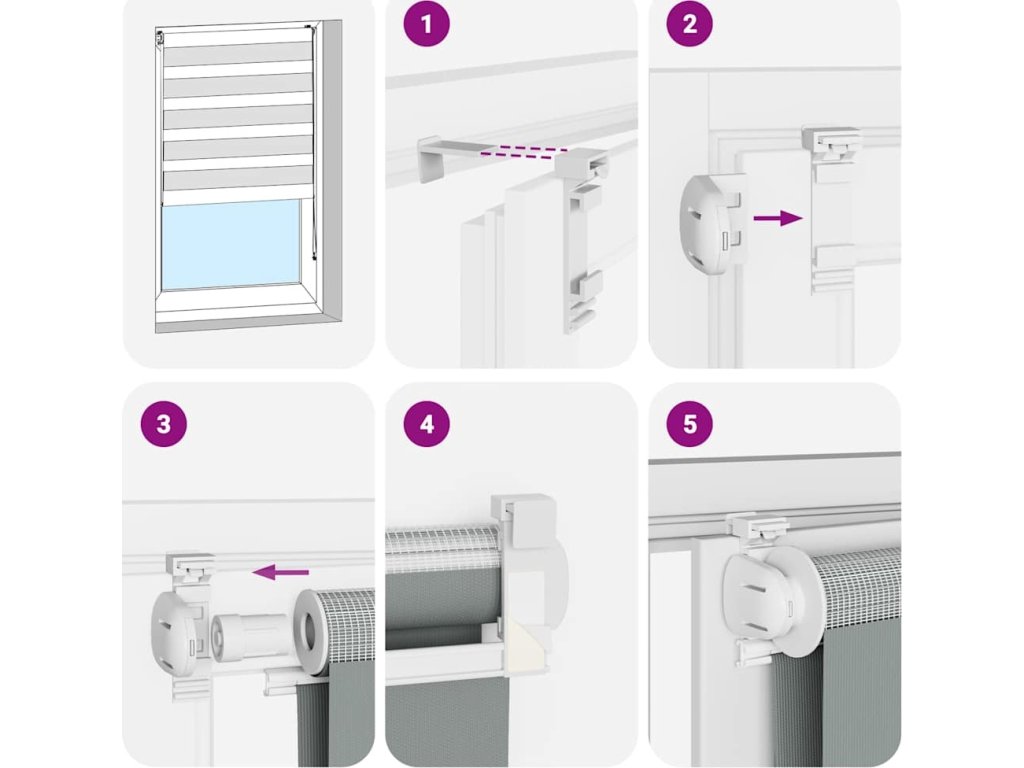 1

2

3

4

5