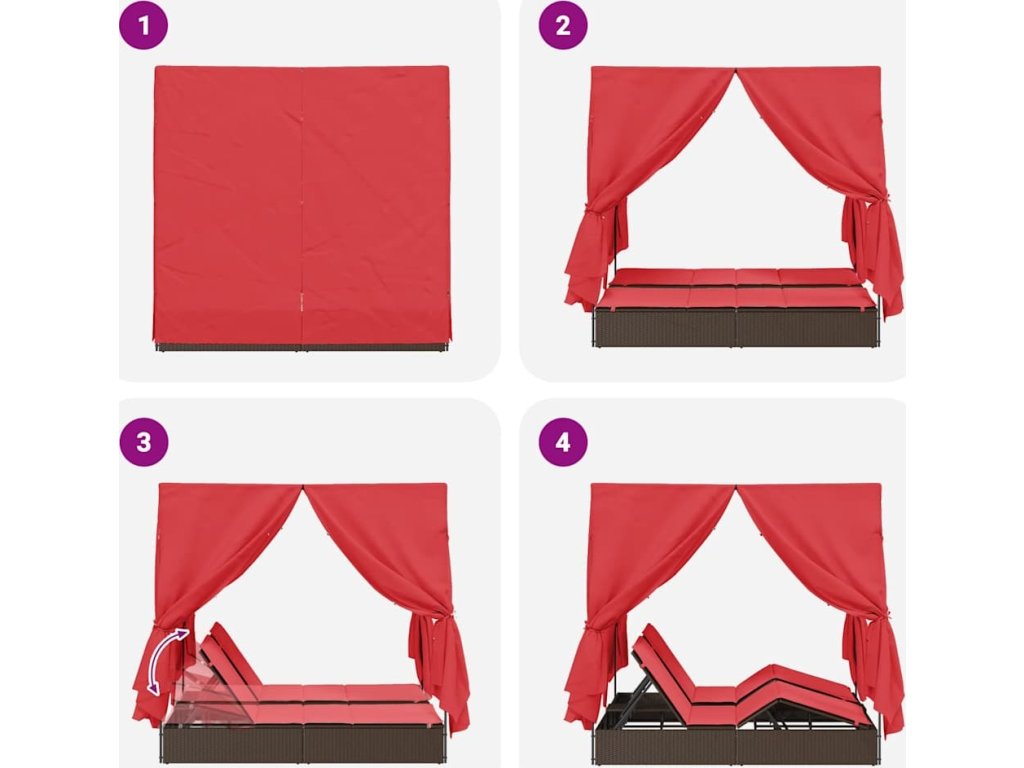 1

2

3

4