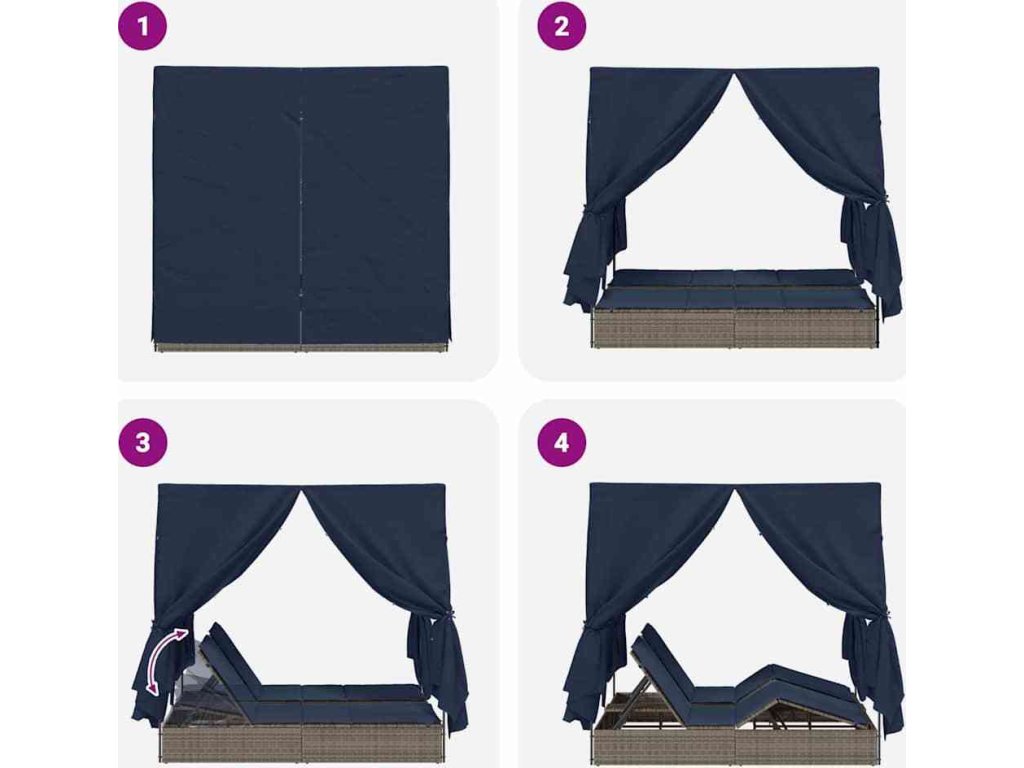 1

2

3

4