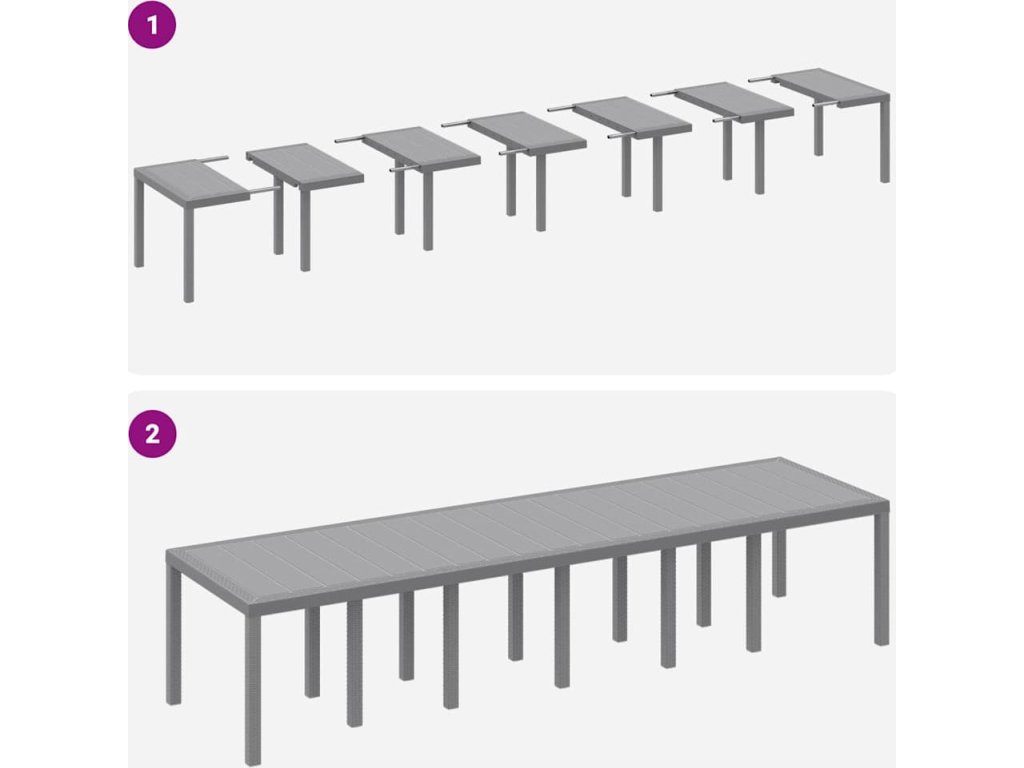 1

2