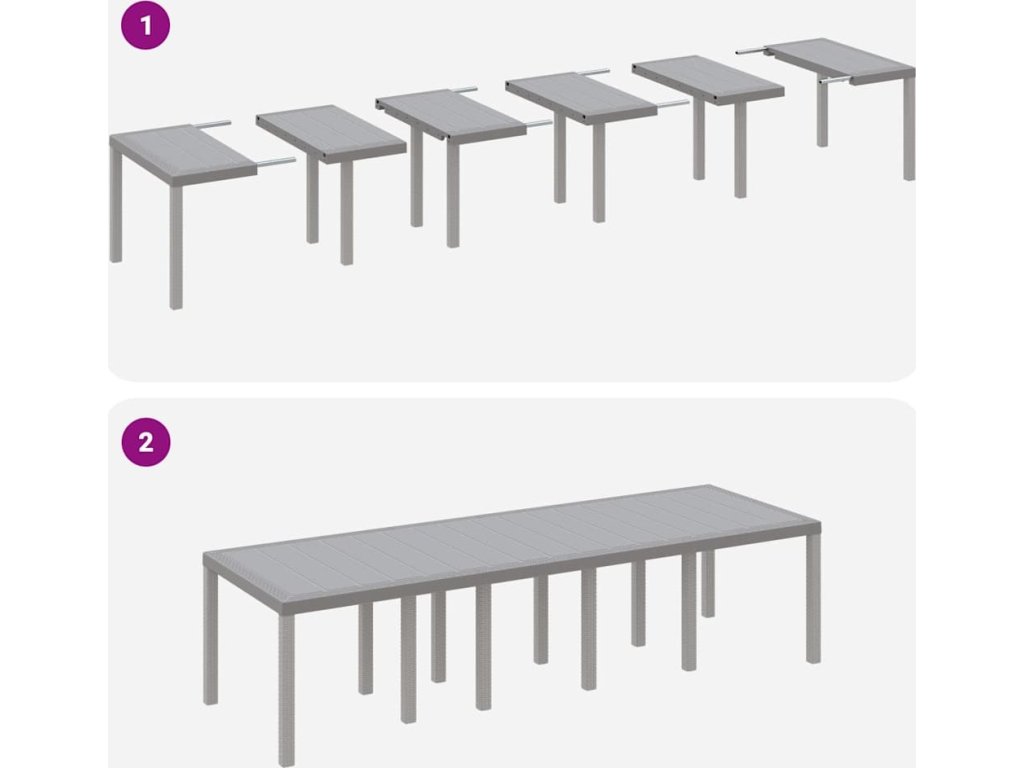 1

2