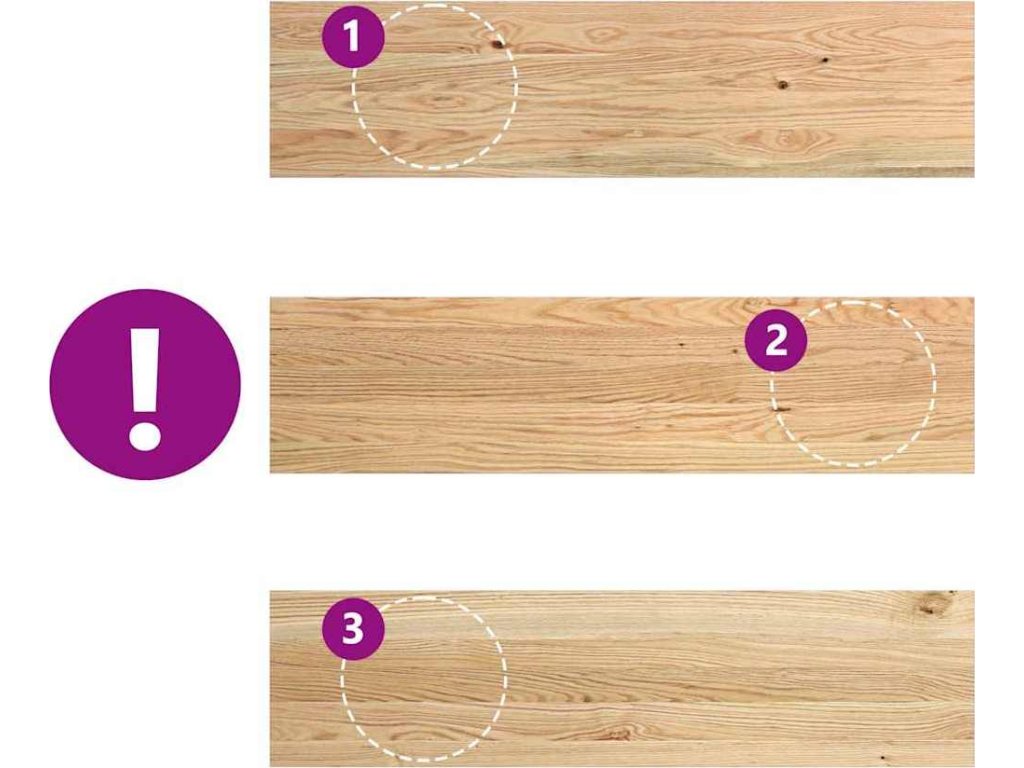 1

!

2

3