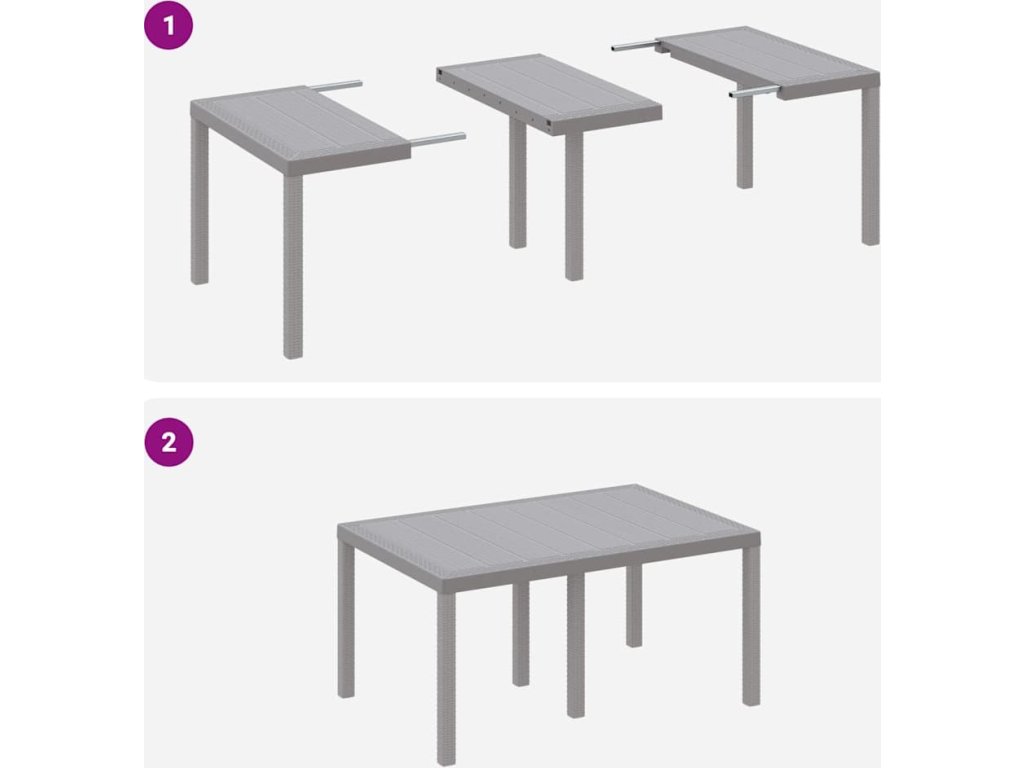 1

2