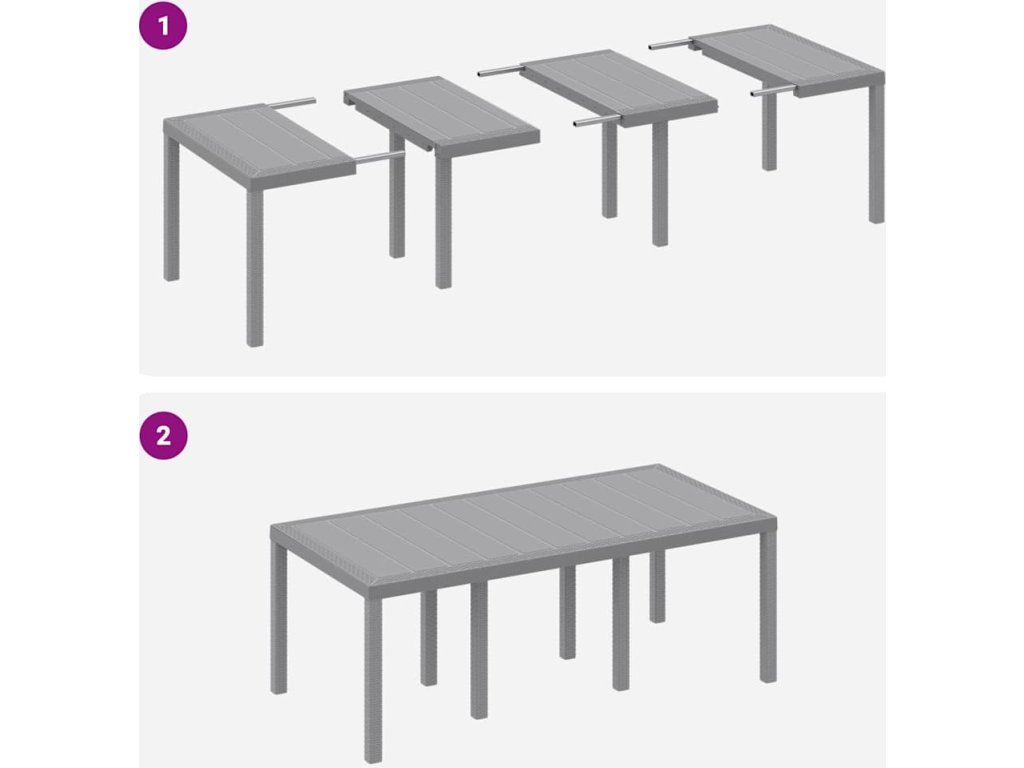 1

2