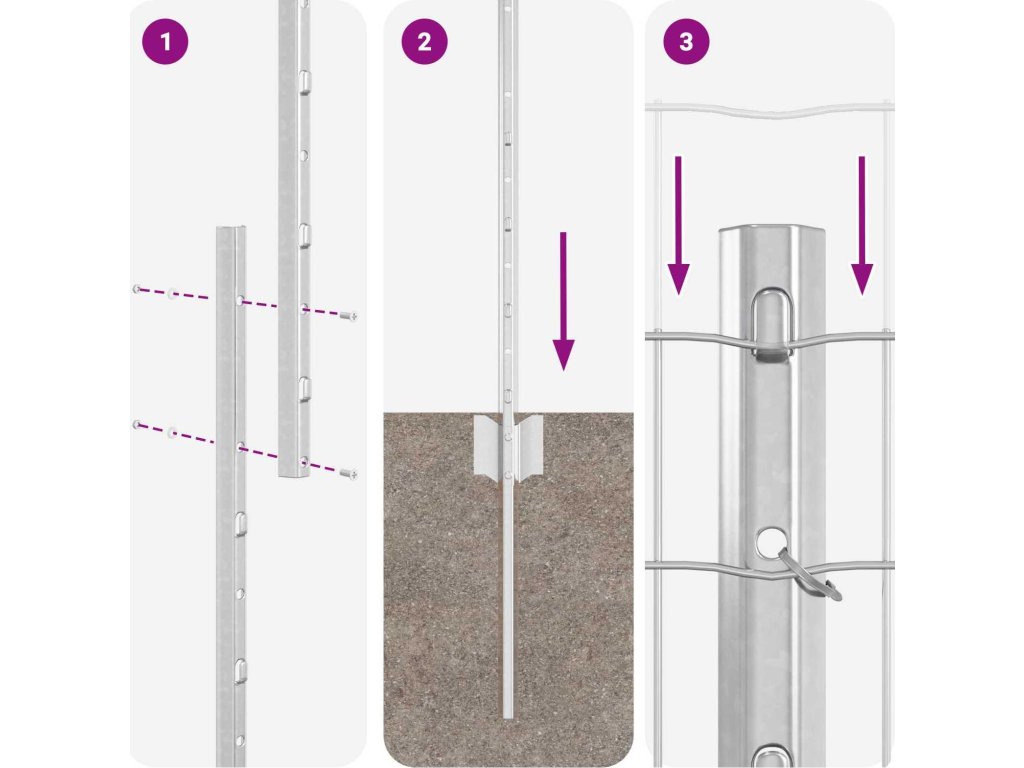 1

2

3