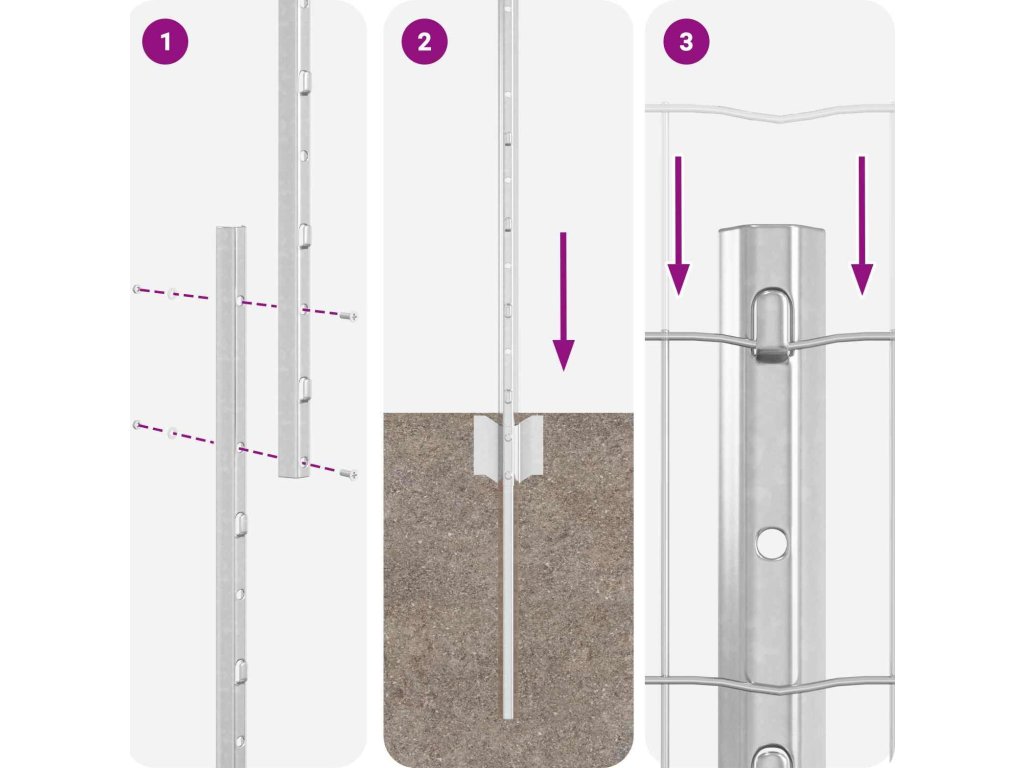 1

2

3